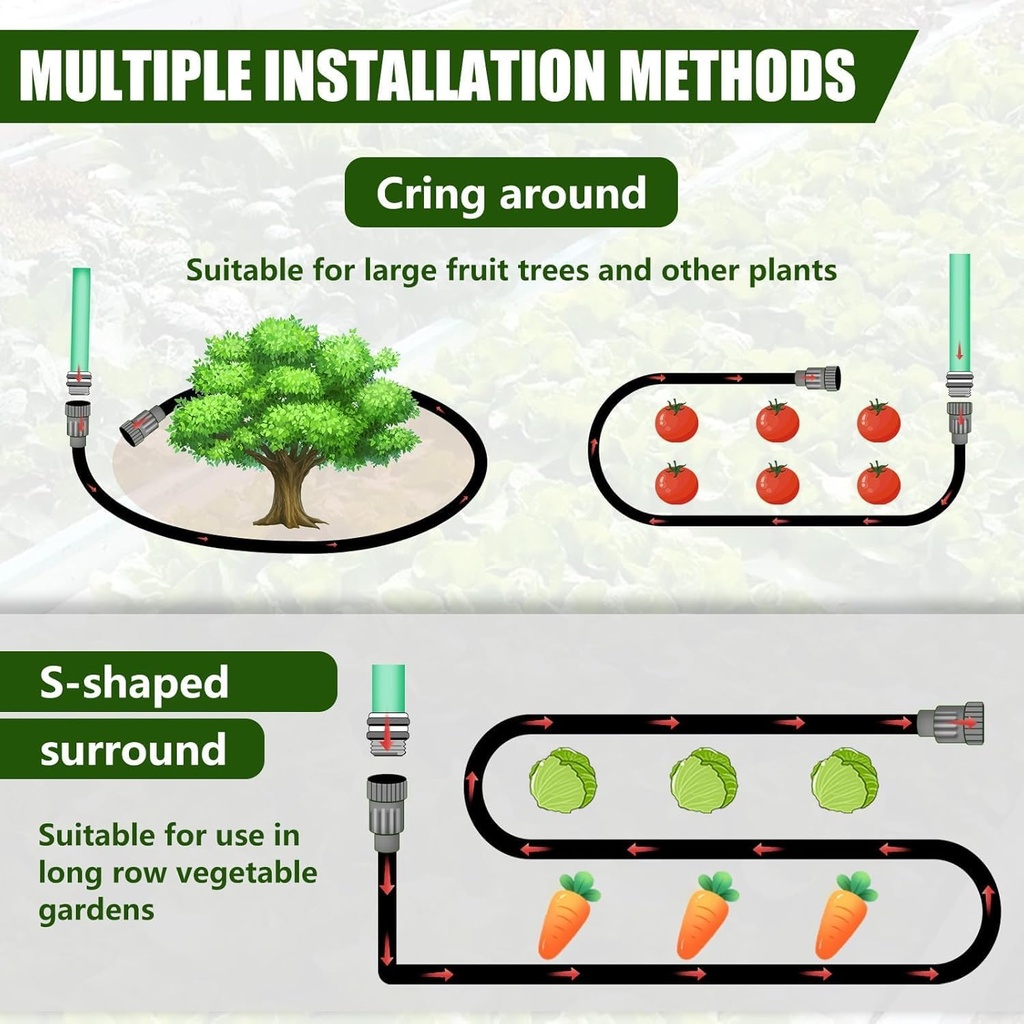 MULTIPLE INSTALLATION METHODS

Cring around

Suitable for large fruit trees and other plants

S-shaped

surround

Suitable for use in long row vegetable gardens