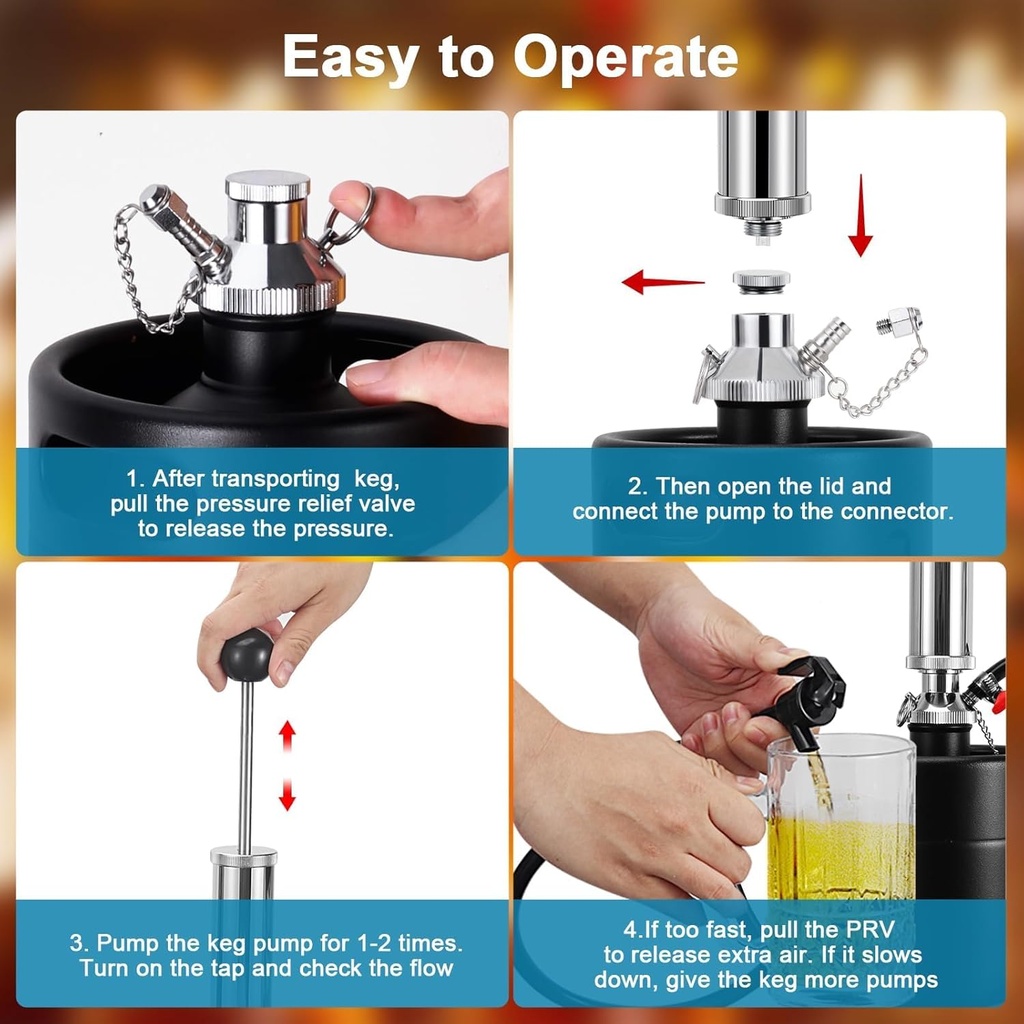 Easy to Operate

1. After transporting keg, pull the pressure relief valve to release the pressure.

2. Then open the lid and connect the pump to the connector.

3. Pump the keg pump for 1-2 times. Turn on the tap and check the flow

4.If too fast, pull the PRV to release extra air. If it slows down, give the keg more pumps