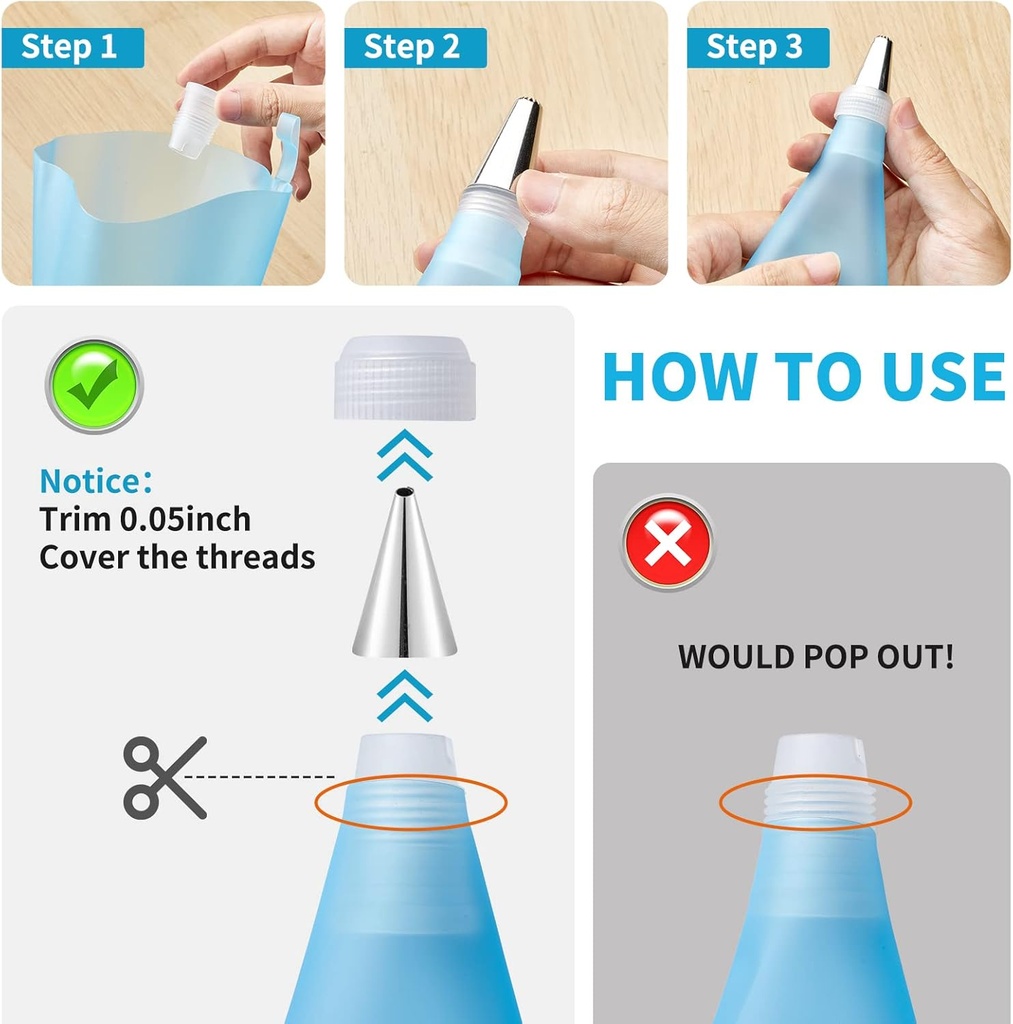 Step 1

Step 2

Step 3

HOW TO USE

Notice:
Trim 0.05inch
Cover the threads

WOULD POP OUT!