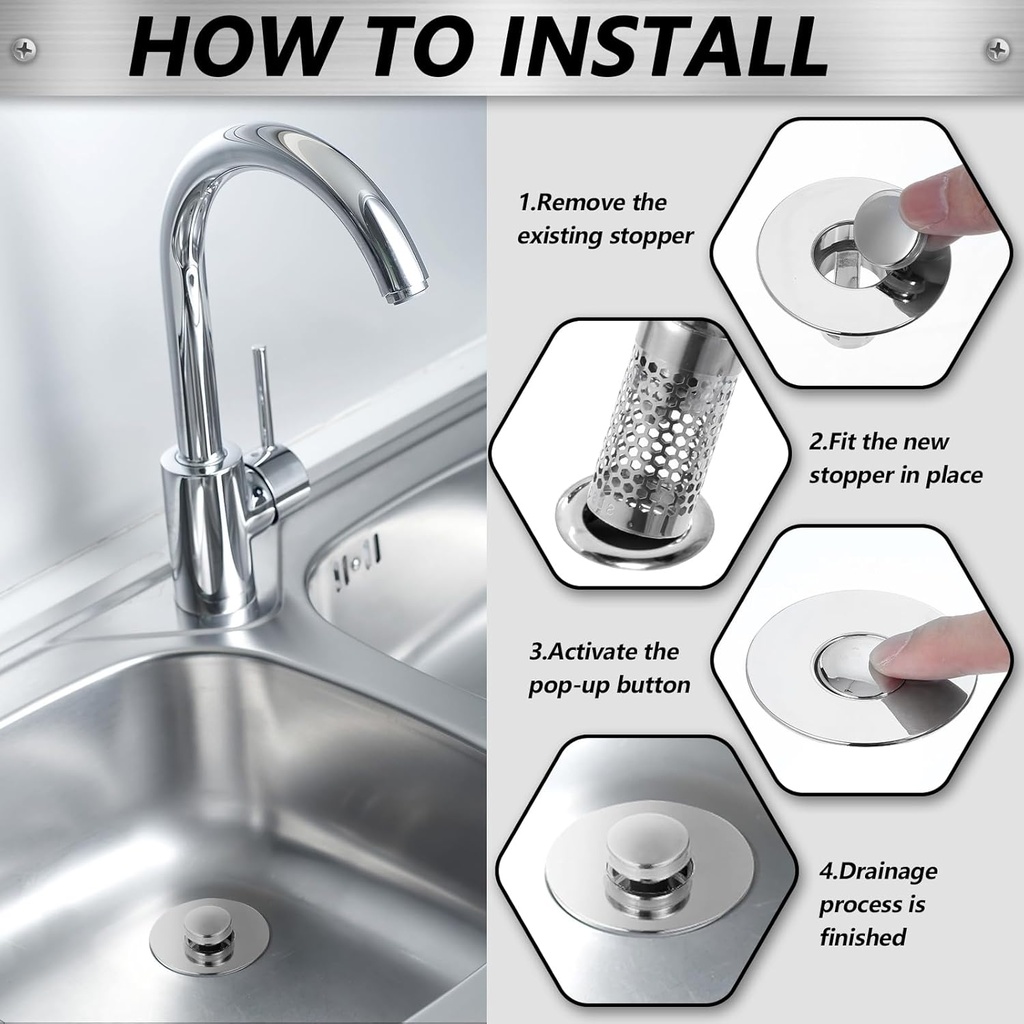 HOW TO INSTALL

1.Remove the existing stopper

2.Fit the new stopper in place

3.Activate the pop-up button

4.Drainage process is finished