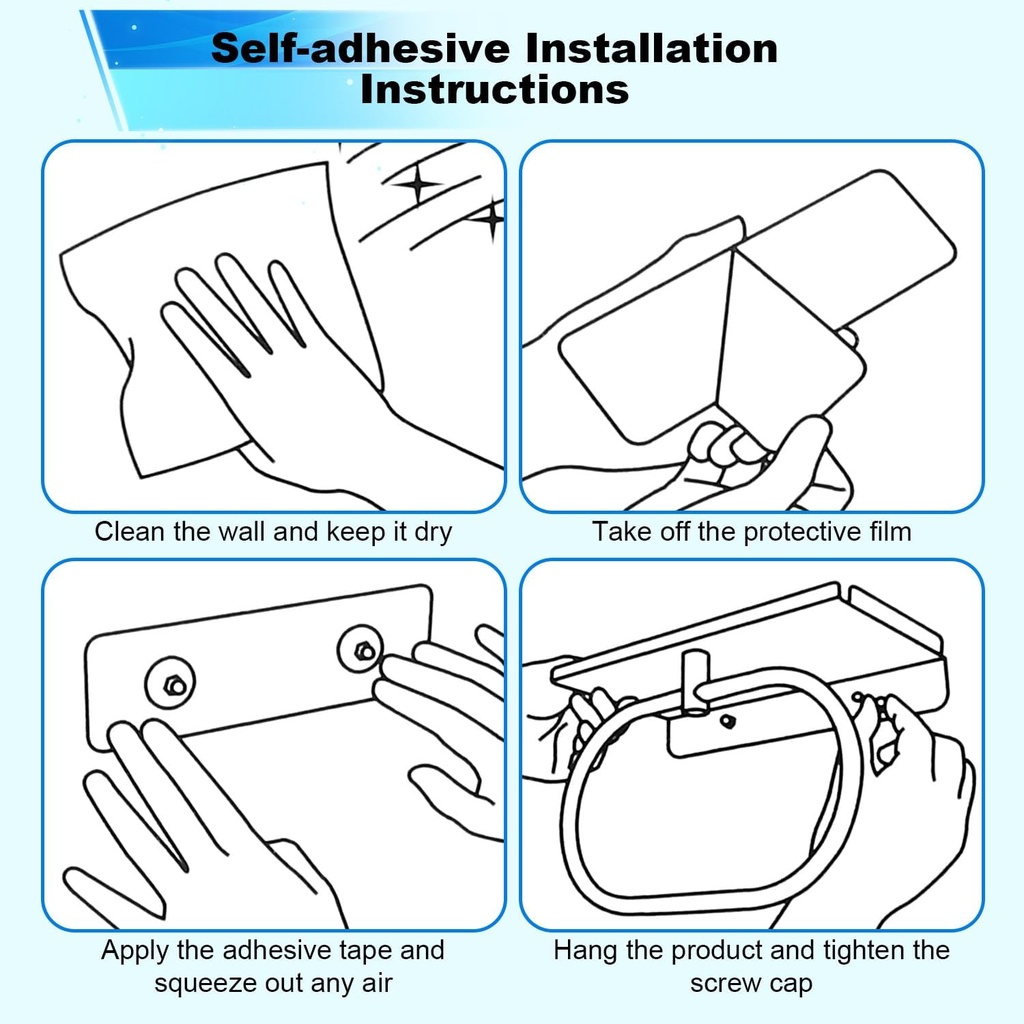 Self-adhesive Installation Instructions

Clean the wall and keep it dry

Take off the protective film

Apply the adhesive tape and squeeze out any air

Hang the product and tighten the screw cap