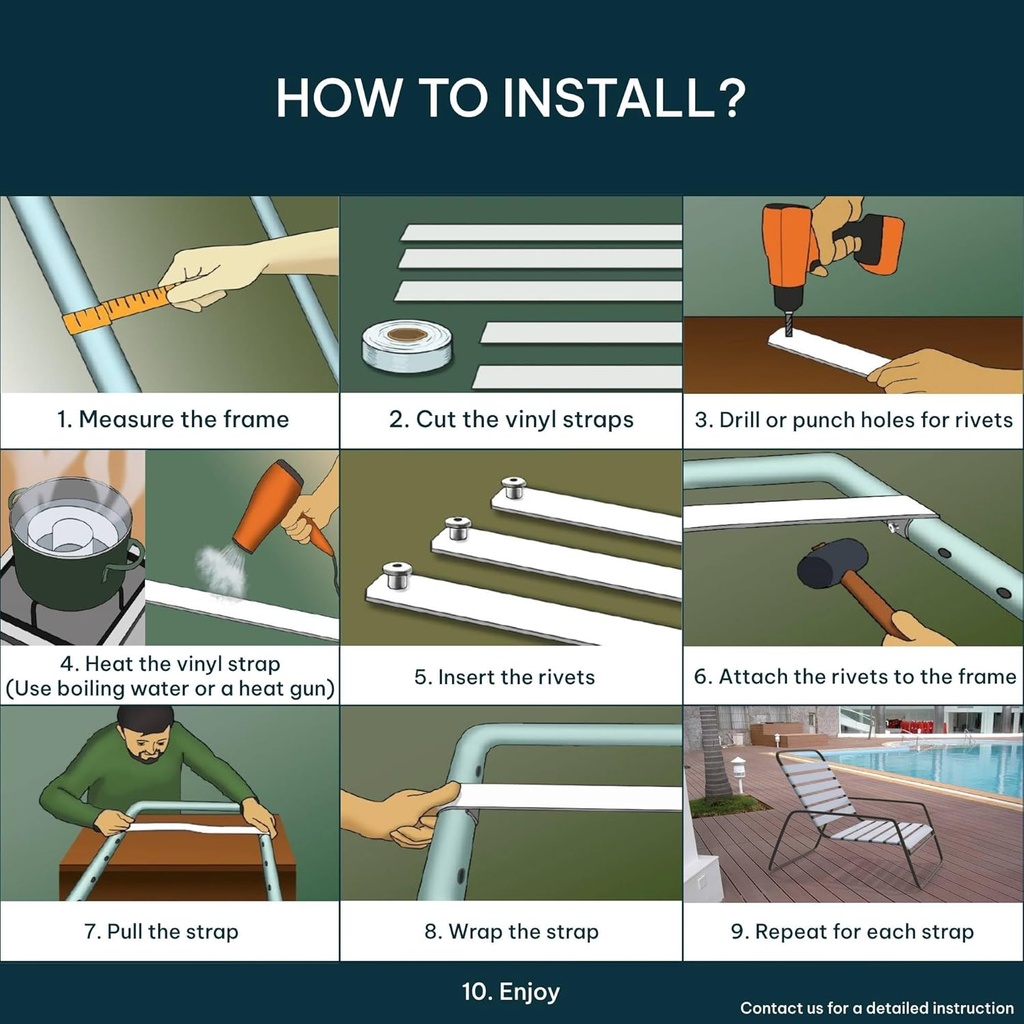 HOW TO INSTALL?

1. Measure the frame

2. Cut the vinyl straps

3. Drill or punch holes for rivets

4. Heat the vinyl strap (Use boiling water or a heat gun)

5. Insert the rivets

6. Attach the rivets to the frame

7. Pull the strap

8. Wrap the strap

9. Repeat for each strap

10. Enjoy

Contact us for a detailed instruction