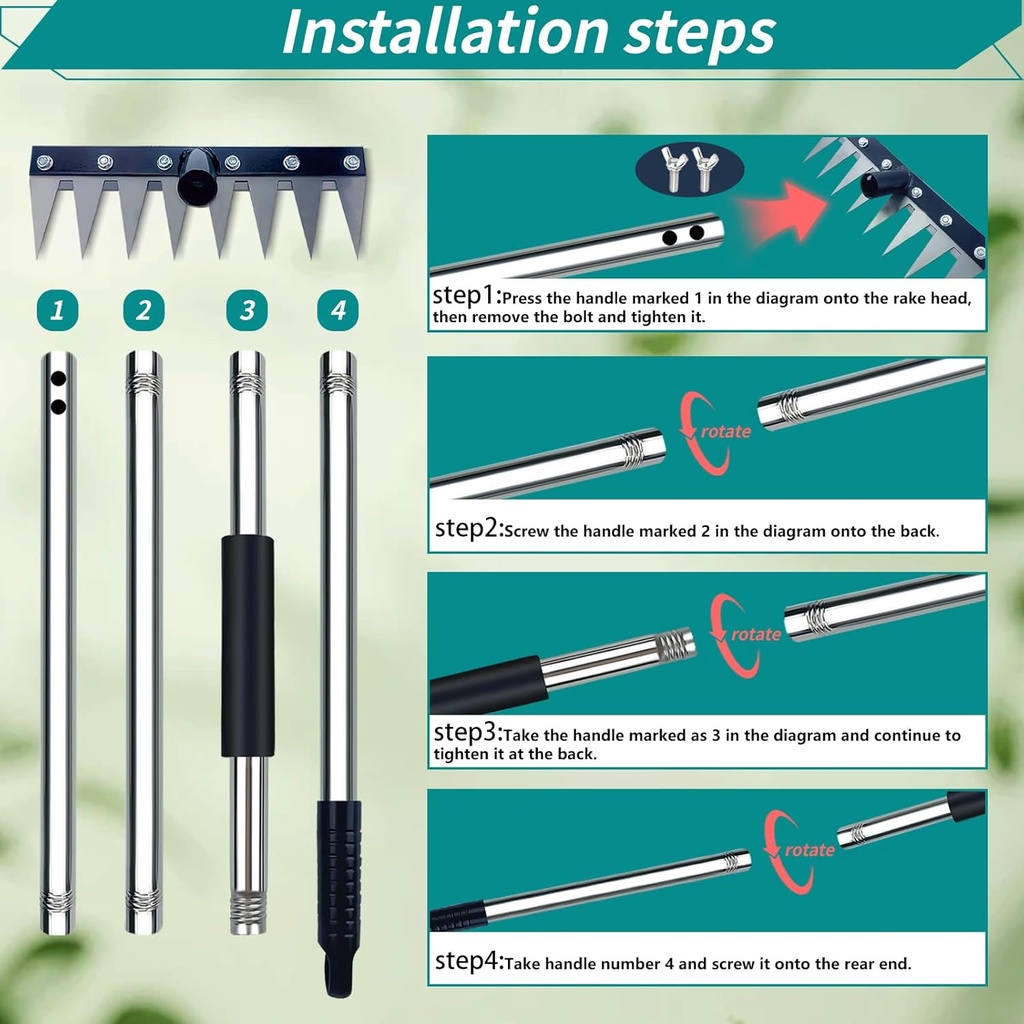 Installation steps

1
2
3
4

step1:Press the handle marked 1 in the diagram onto the rake head, then remove the bolt and tighten it.

rotate

step2:Screw the handle marked 2 in the diagram onto the back.

rotate

step3:Take the handle marked as 3 in the diagram and continue to tighten it at the back.

rotate

step4:Take handle number 4 and screw it onto the rear end.