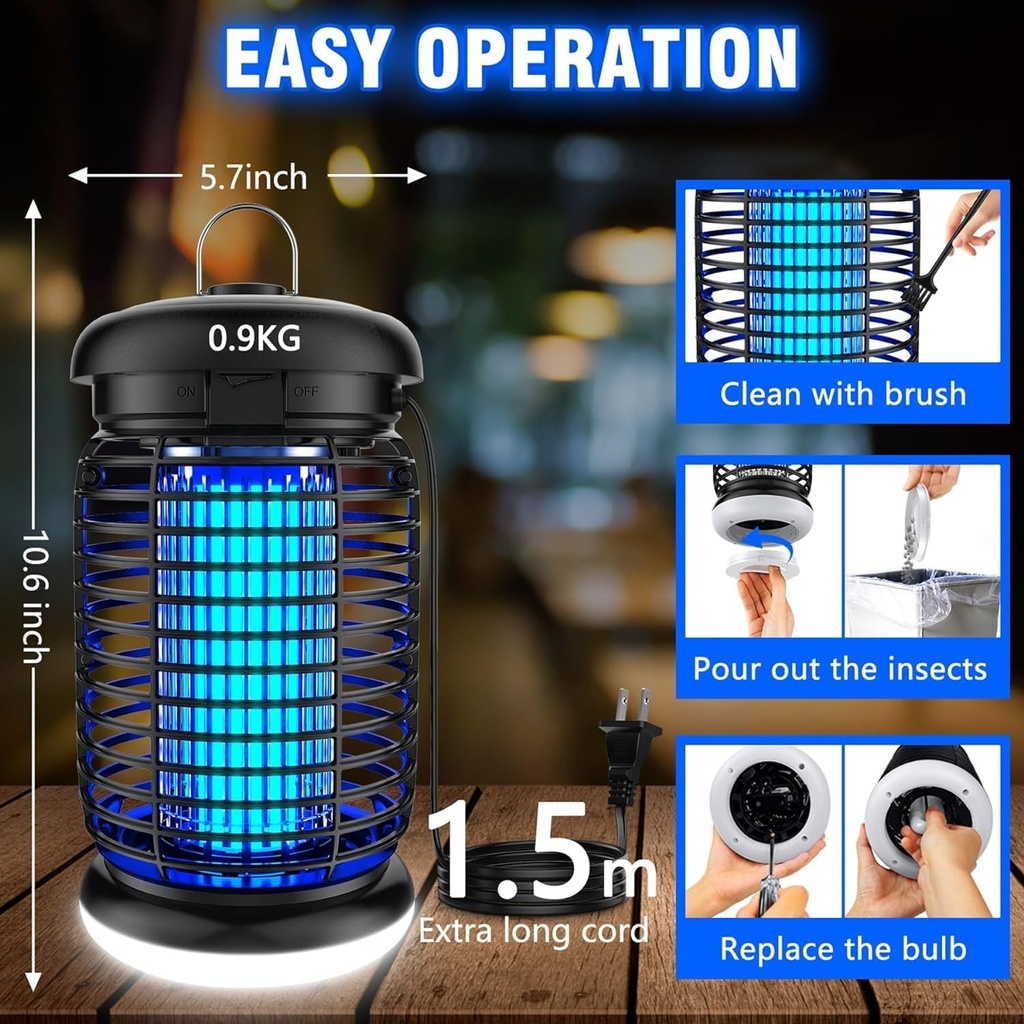 EASY OPERATION

5.7inch

10.6 inch

0.9KG

ON OFF

1.5m

Extra long cord

Clean with brush

Pour out the insects

Replace the bulb