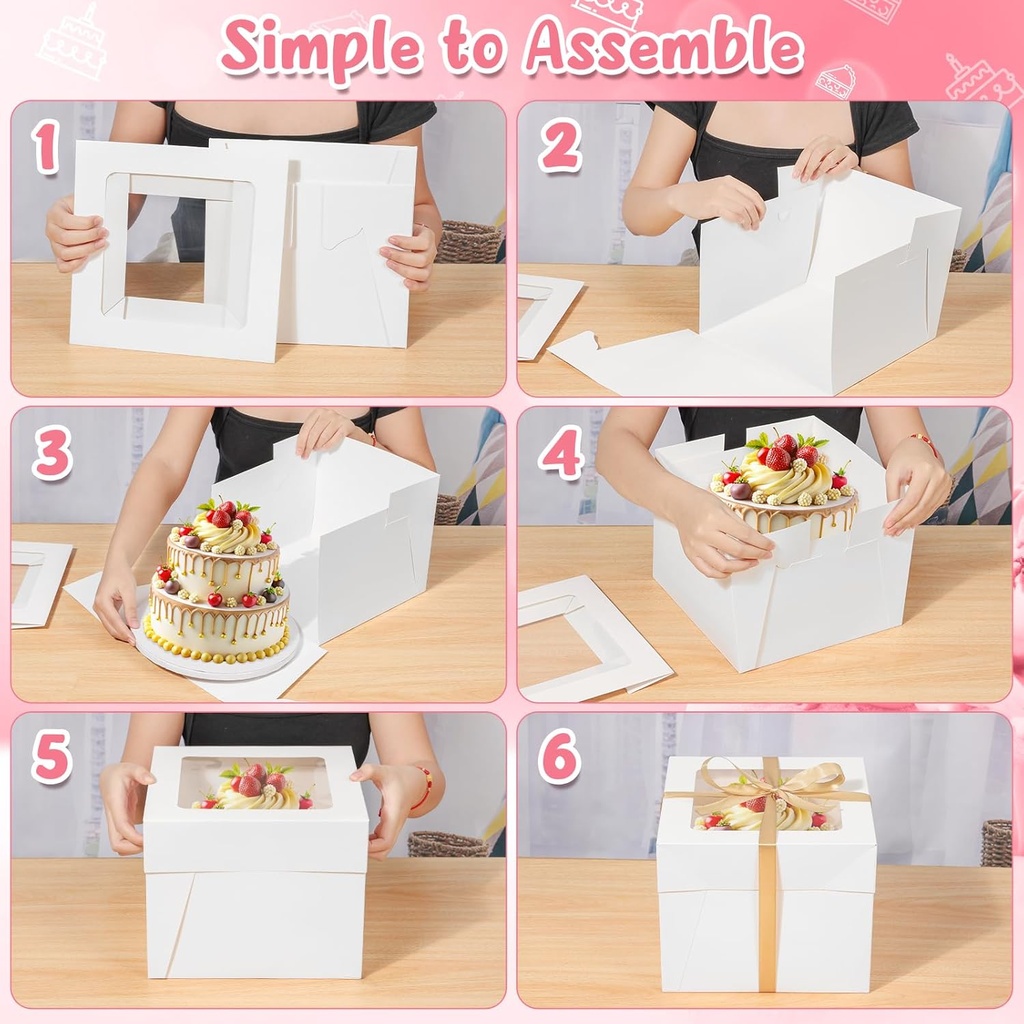 Simple to Assemble

1

2

3

4

5

6