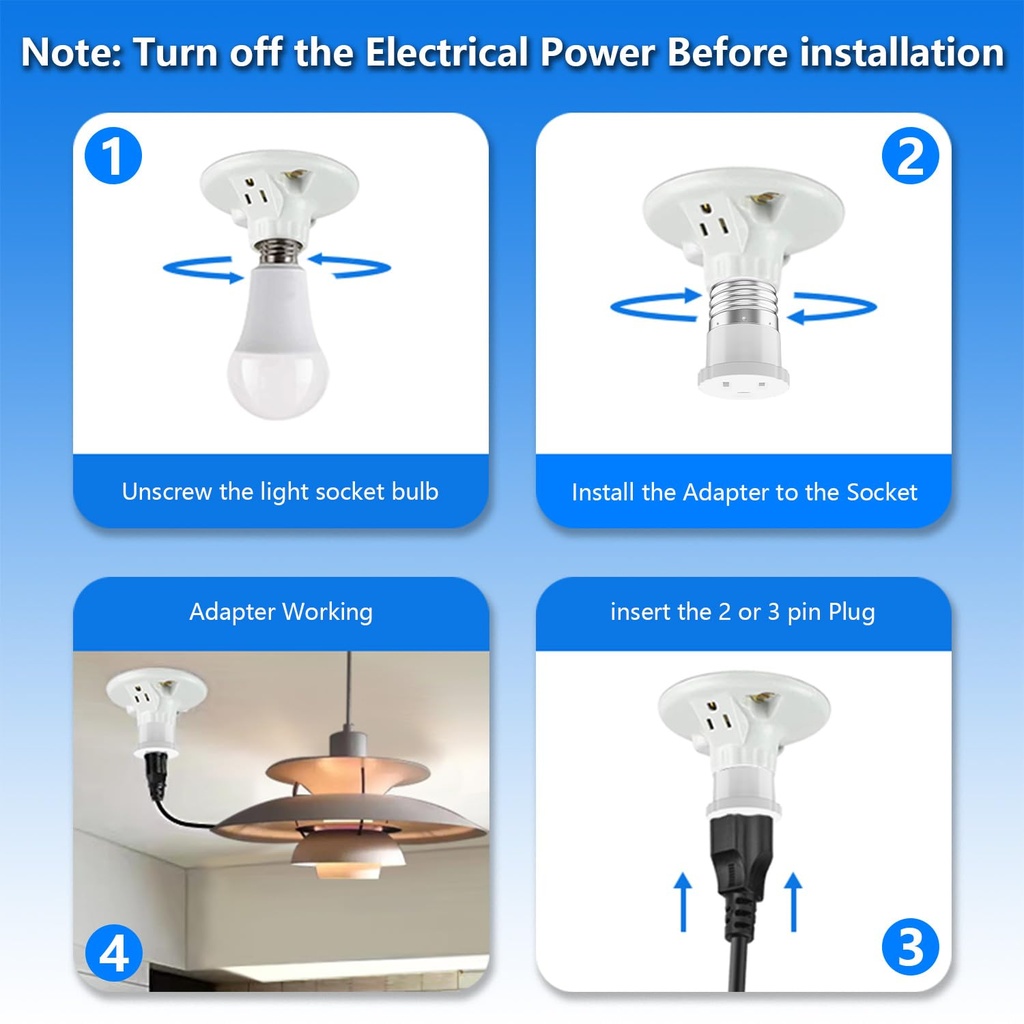 Note: Turn off the Electrical Power Before installation

1

Unscrew the light socket bulb

2

Install the Adapter to the Socket

Adapter Working

4

insert the 2 or 3 pin Plug

3