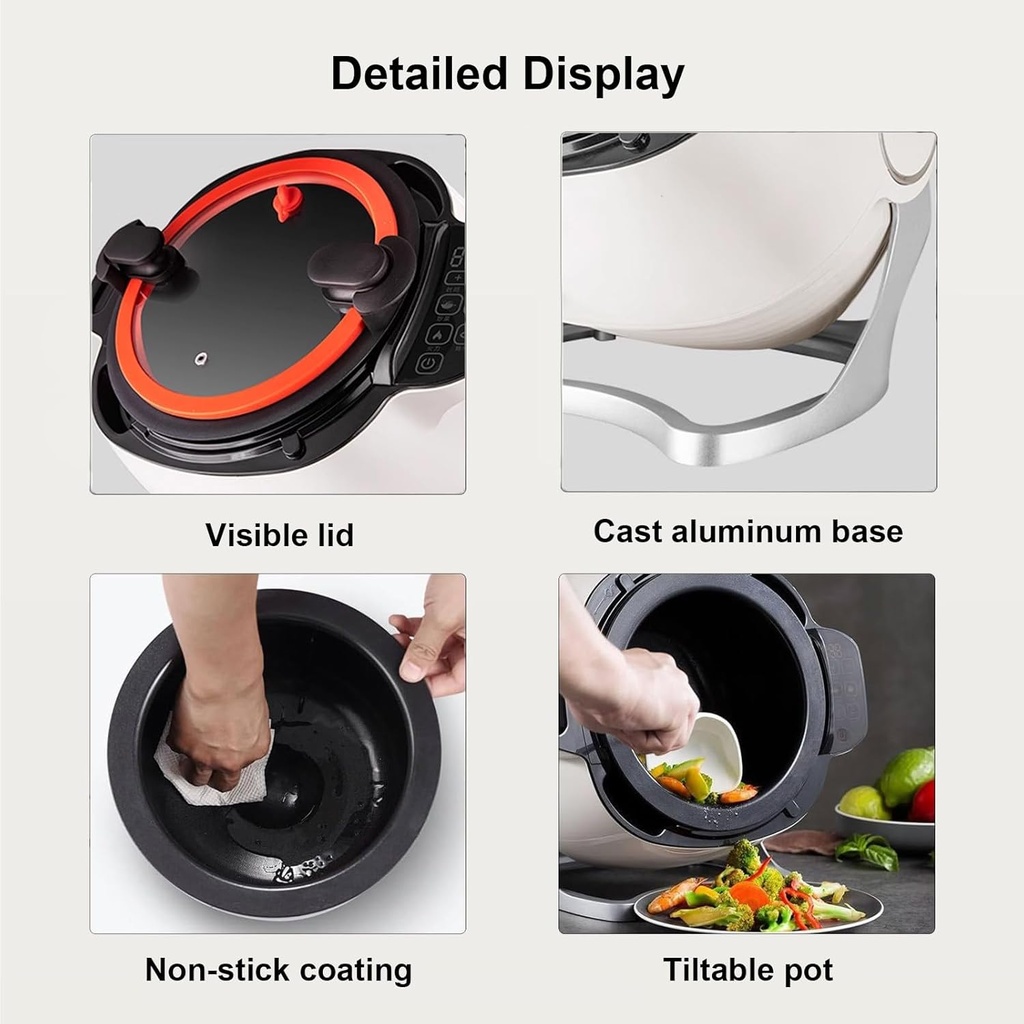 Detailed Display

Visible lid

Cast aluminum base

Non-stick coating

Tiltable pot