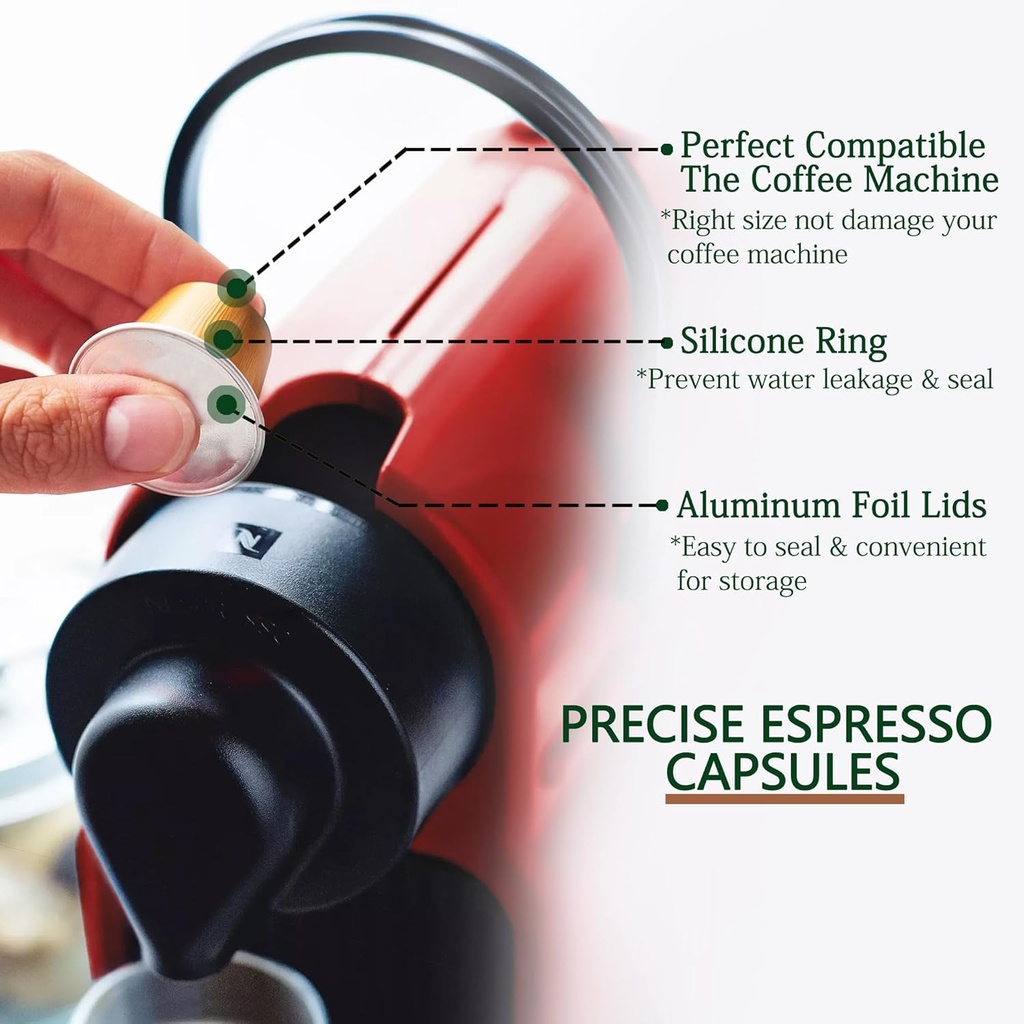 Perfect Compatible The Coffee Machine
*Right size not damage your coffee machine

Silicone Ring
*Prevent water leakage & seal

Aluminum Foil Lids
*Easy to seal & convenient for storage

PRECISE ESPRESSO CAPSULES