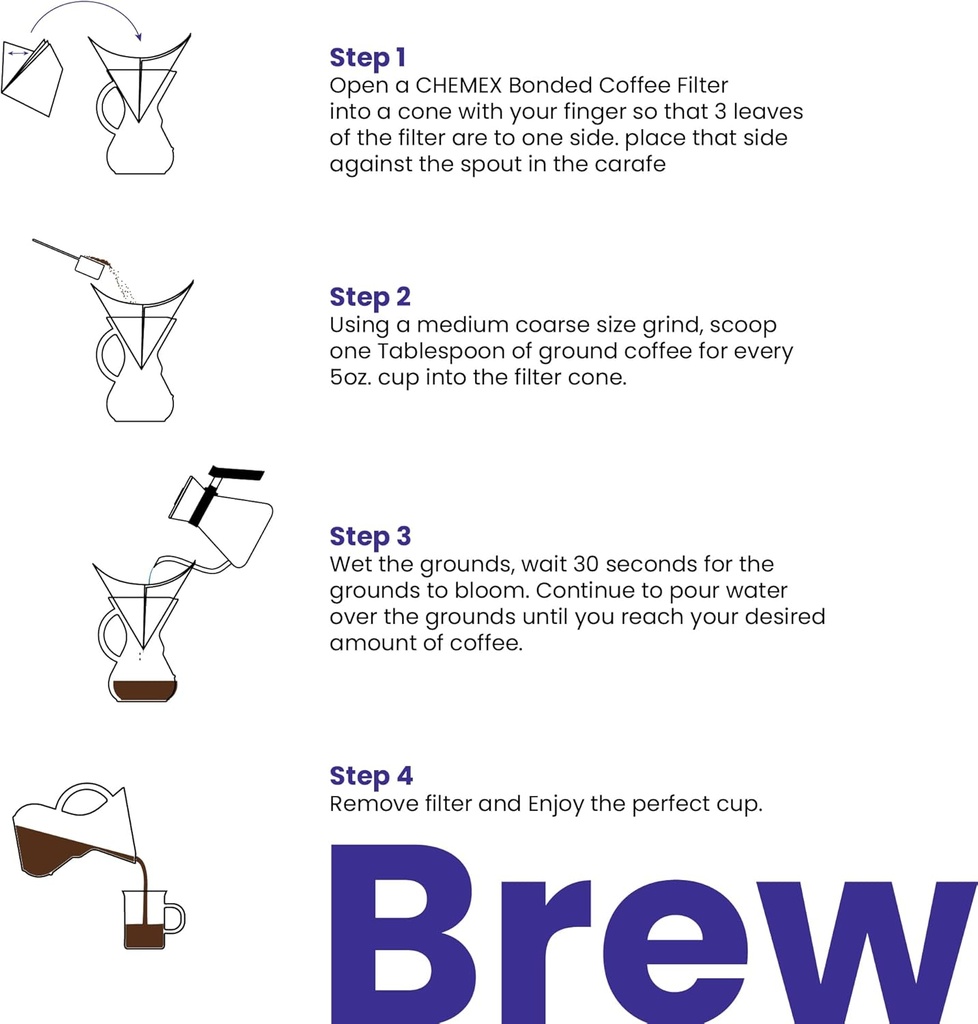 Step 1
Open a CHEMEX Bonded Coffee Filter into a cone with your finger so that 3 leaves of the filter are to one side. place that side against the spout in the carafe

Step 2
Using a medium coarse size grind, scoop one Tablespoon of ground coffee for every 5oz. cup into the filter cone.

Step 3
Wet the grounds, wait 30 seconds for the grounds to bloom. Continue to pour water over the grounds until you reach your desired amount of coffee.

Step 4
Remove filter and Enjoy the perfect cup.

Brew