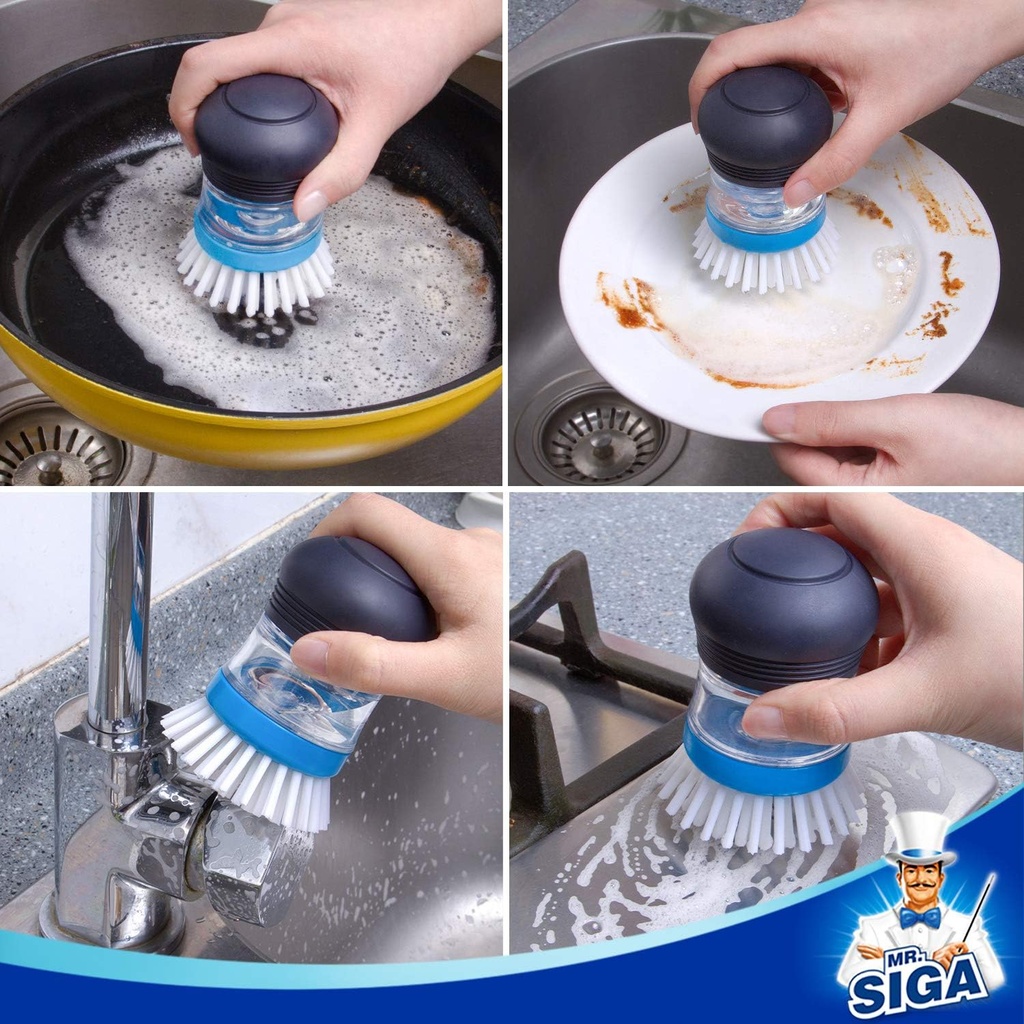 MR. SIGA