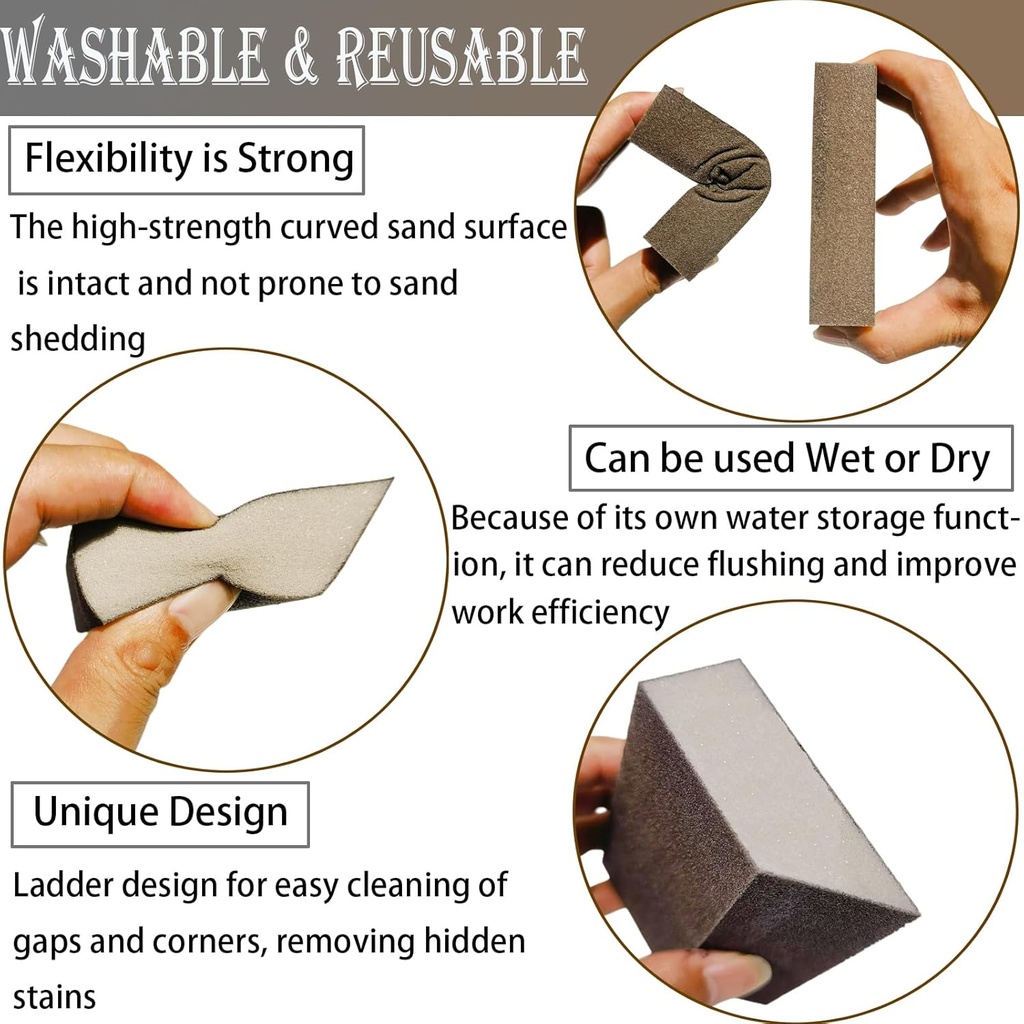 WASHABLE & REUSABLE

Flexibility is Strong

The high-strength curved sand surface is intact and not prone to sand shedding

Can be used Wet or Dry

Because of its own water storage function, it can reduce flushing and improve work efficiency

Unique Design

Ladder design for easy cleaning of gaps and corners, removing hidden stains