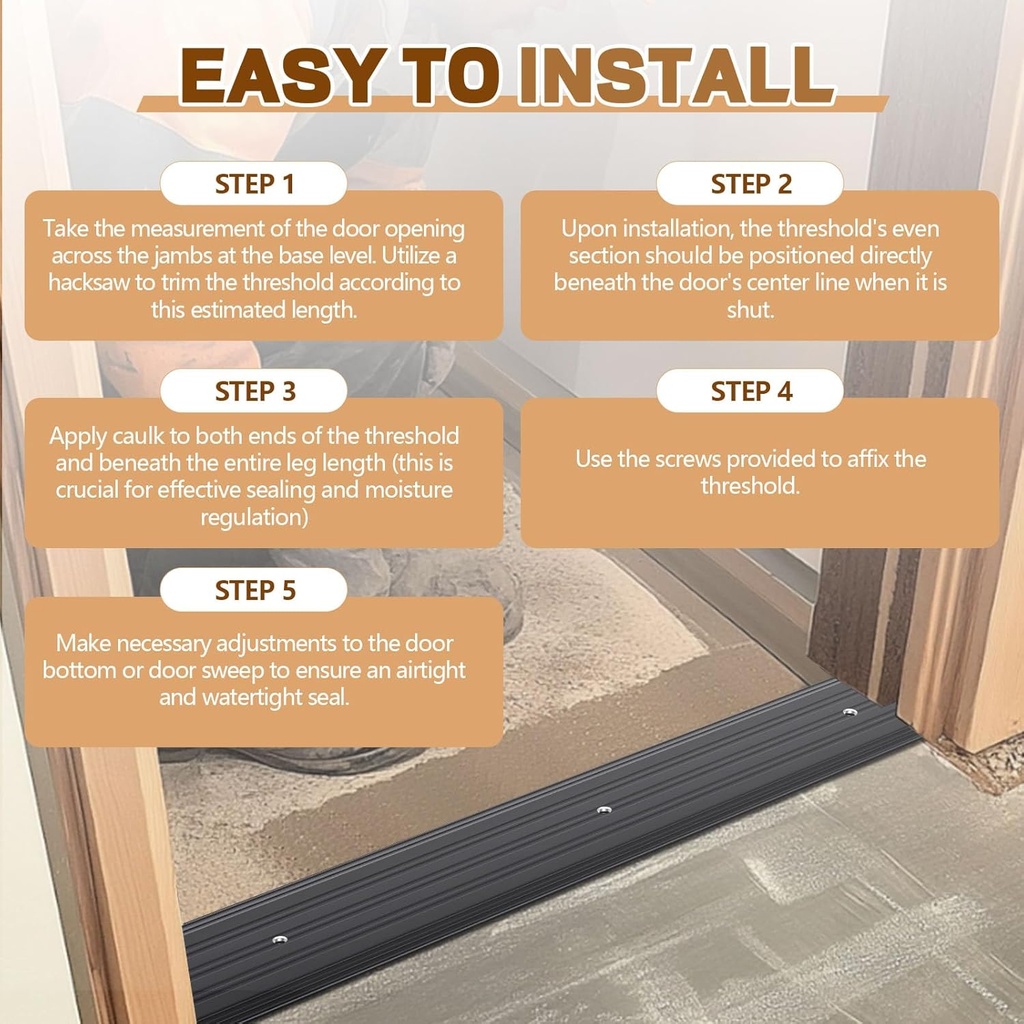 EASY TO INSTALL

STEP 1

Take the measurement of the door opening across the jambs at the base level. Utilize a hacksaw to trim the threshold according to this estimated length.

STEP 2

Upon installation, the threshold's even section should be positioned directly beneath the door's center line when it is shut.

STEP 3

Apply caulk to both ends of the threshold and beneath the entire leg length (this is crucial for effective sealing and moisture regulation)

STEP 4

Use the screws provided to affix the threshold.

STEP 5

Make necessary adjustments to the door bottom or door sweep to ensure an airtight and watertight seal.