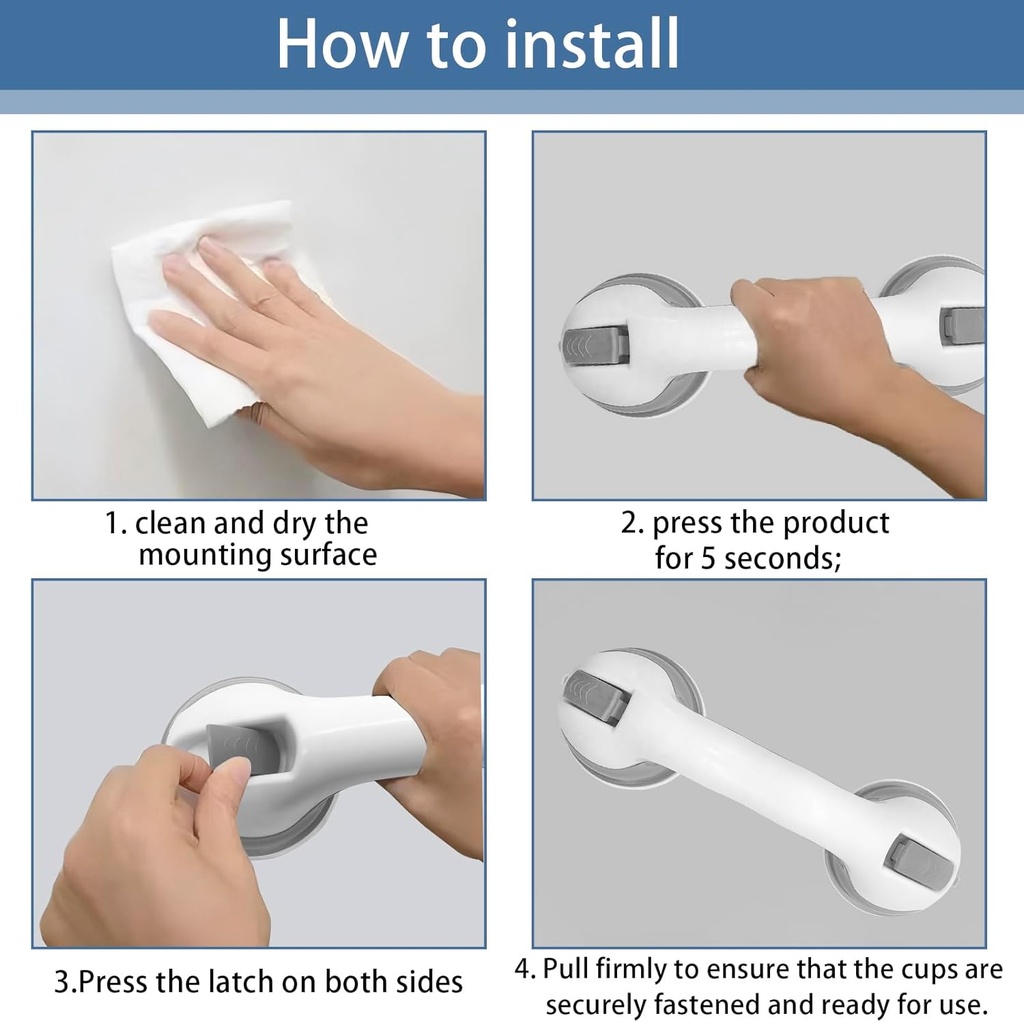 How to install

1. clean and dry the mounting surface

2. press the product for 5 seconds;

3.Press the latch on both sides

4. Pull firmly to ensure that the cups are securely fastened and ready for use.