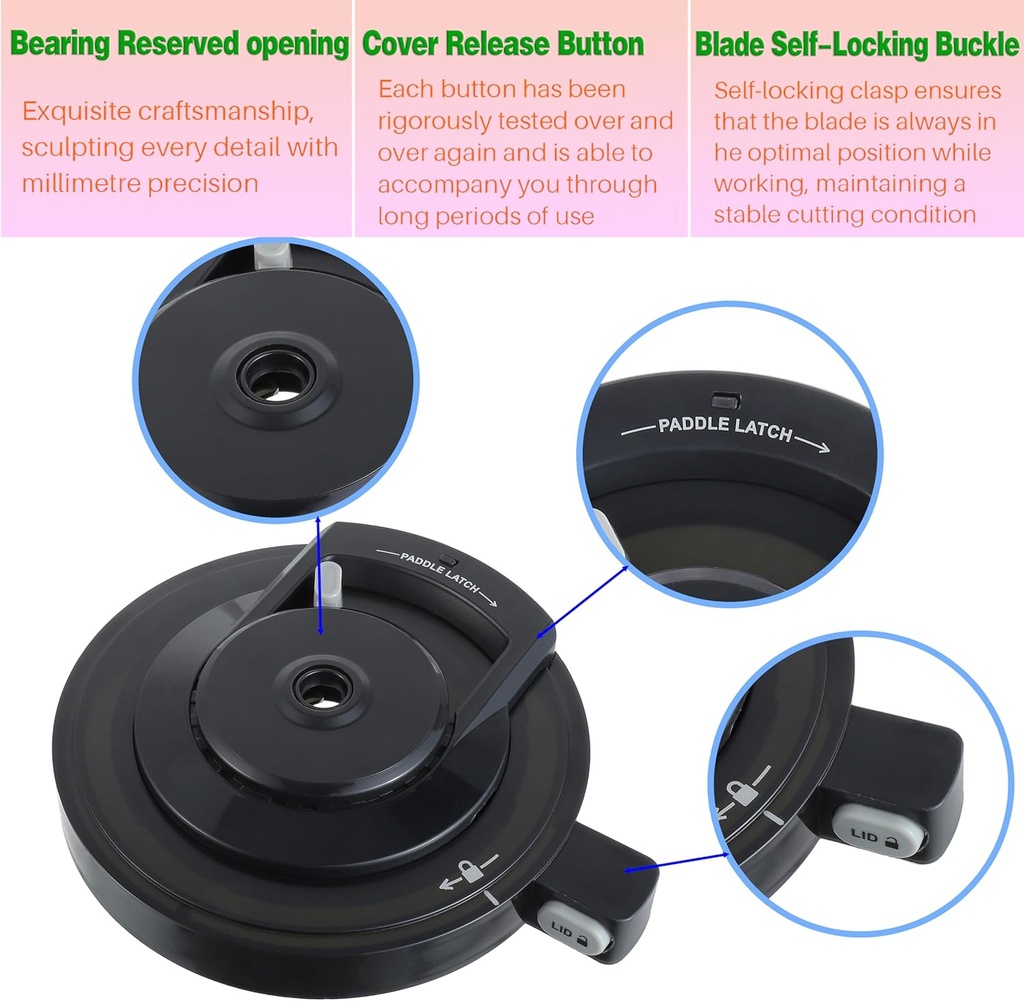 Bearing Reserved opening

Exquisite craftsmanship, sculpting every detail with millimetre precision

Cover Release Button

Each button has been rigorously tested over and over again and is able to accompany you through long periods of use

Blade Self-Locking Buckle

Self-locking clasp ensures that the blade is always in he optimal position while working, maintaining a stable cutting condition

PADDLE LATCH

PADDLE LATCH

LID

LID