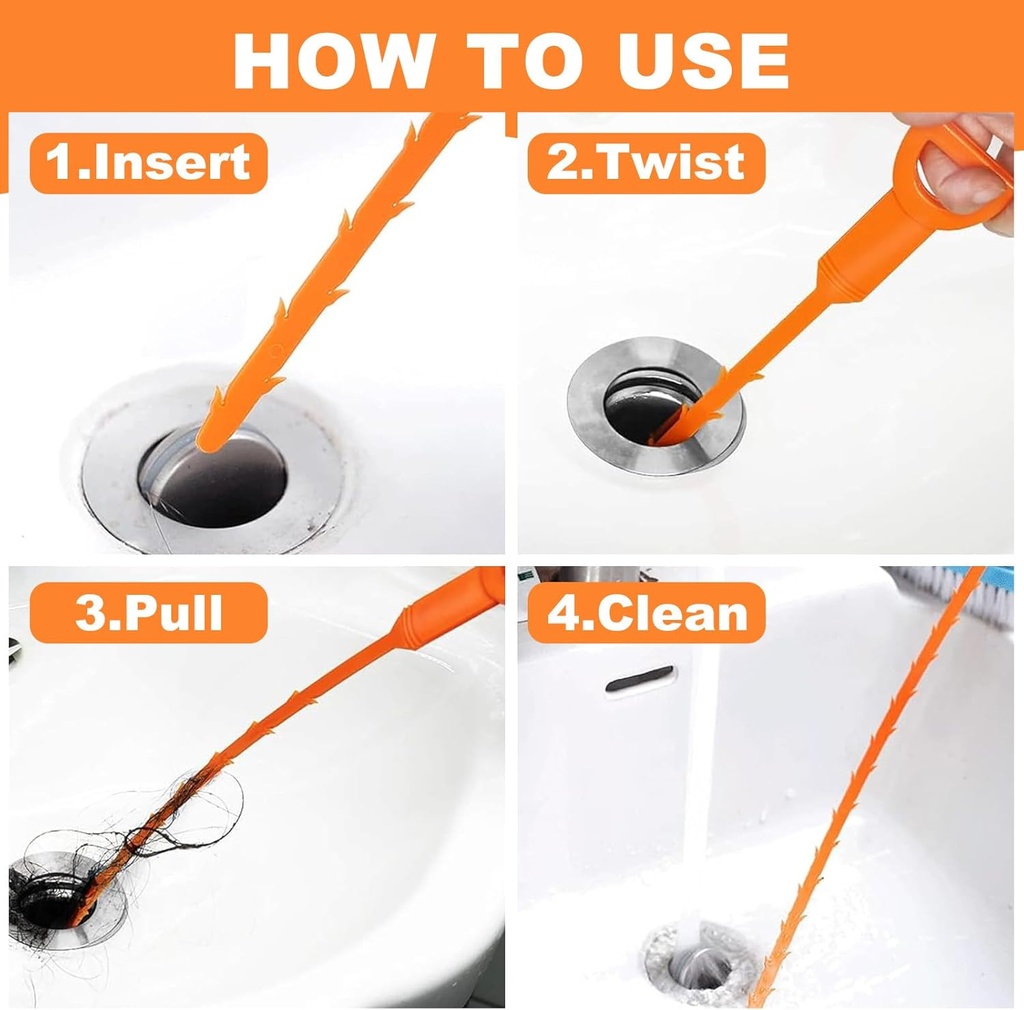 HOW TO USE

1.Insert

2.Twist

3.Pull

4.Clean