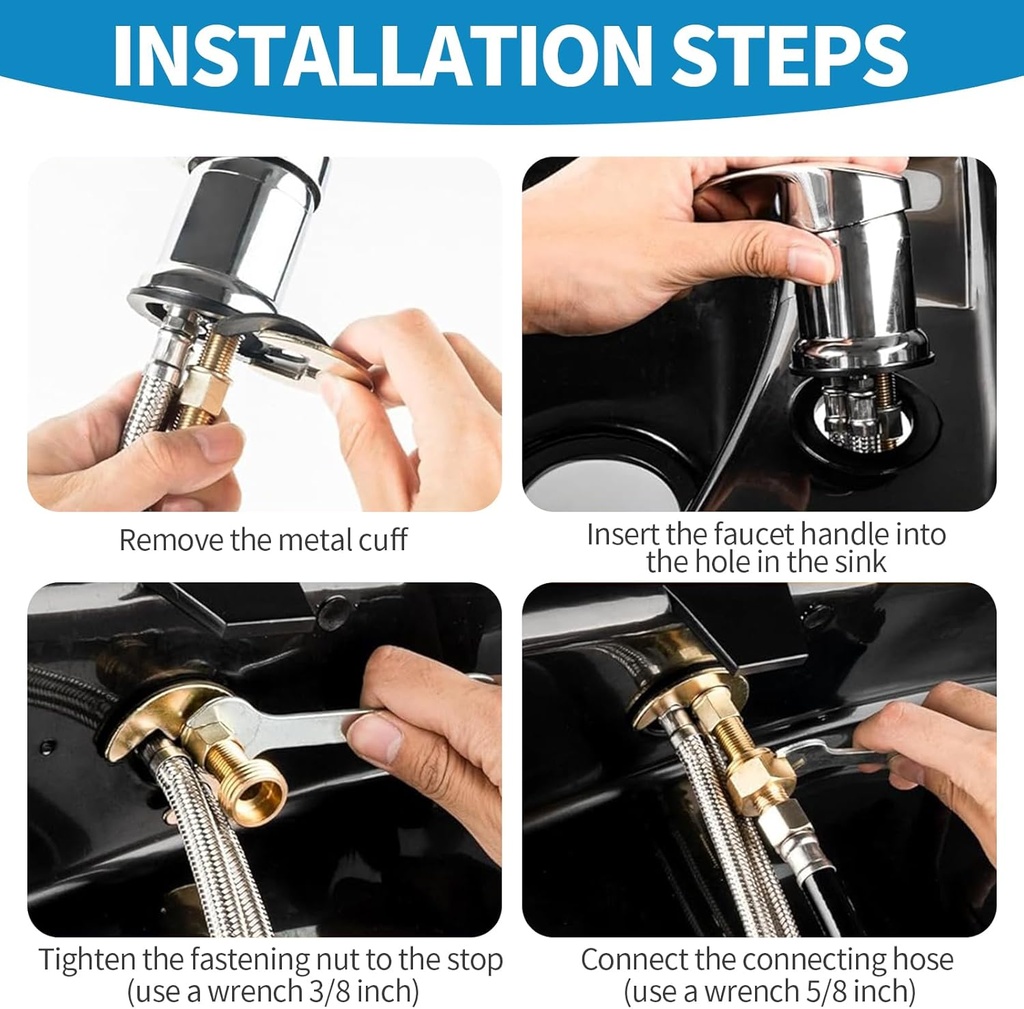 INSTALLATION STEPS

Remove the metal cuff

Insert the faucet handle into the hole in the sink

Tighten the fastening nut to the stop (use a wrench 3/8 inch)

Connect the connecting hose (use a wrench 5/8 inch)