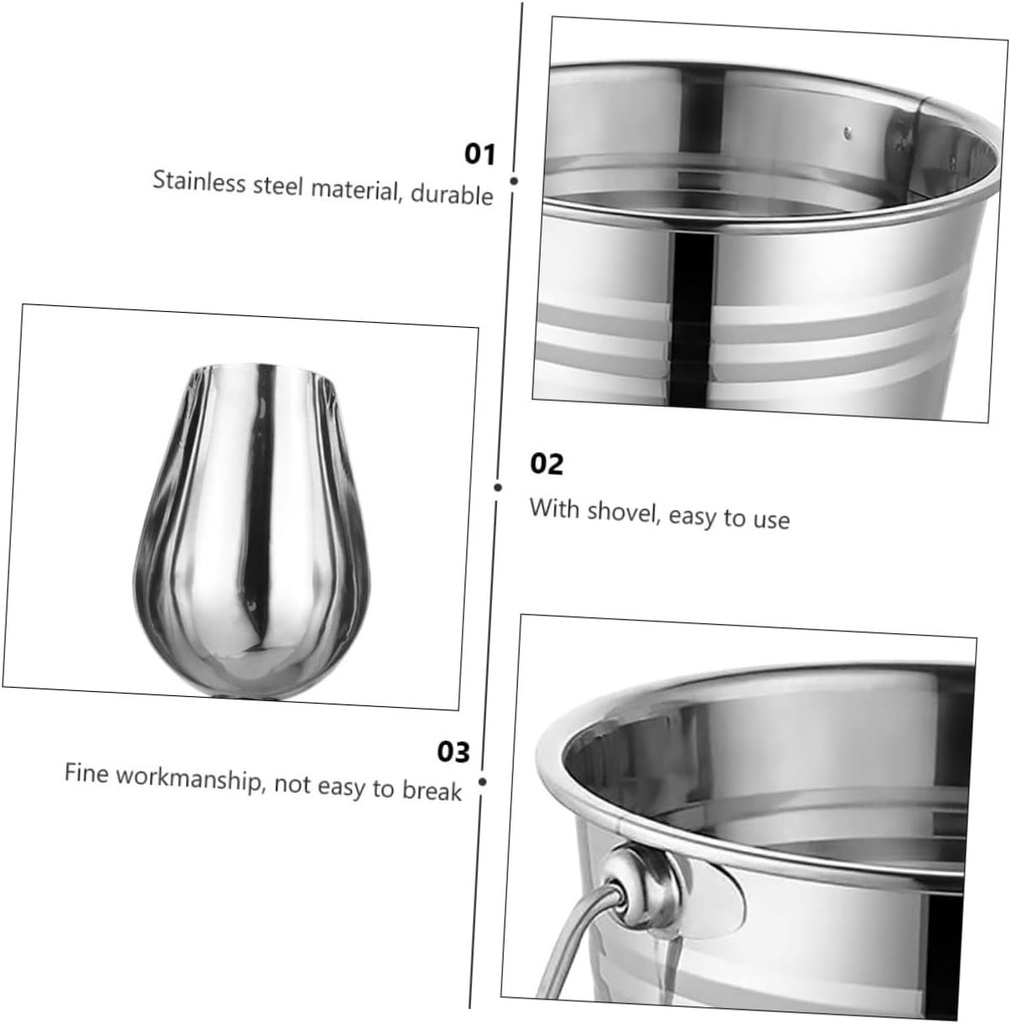 01
Stainless steel material, durable

02
With shovel, easy to use

03
Fine workmanship, not easy to break