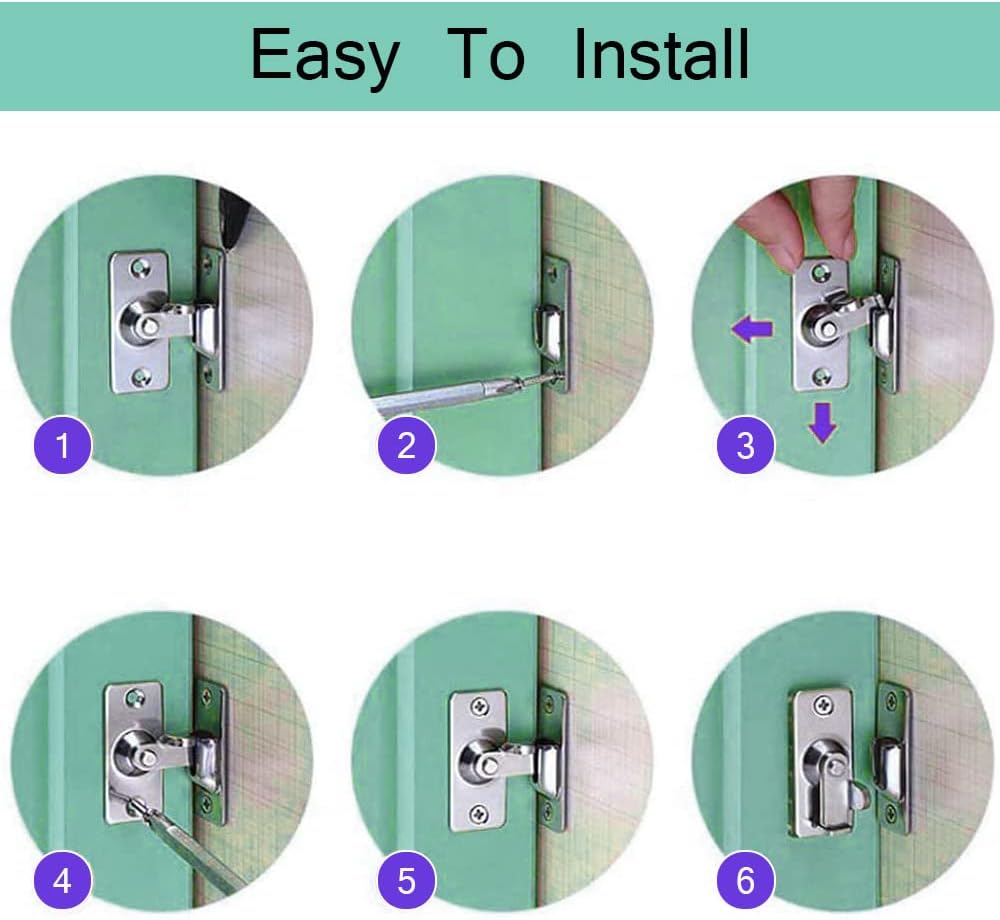 Easy To Install

1

2

3

4

5

6