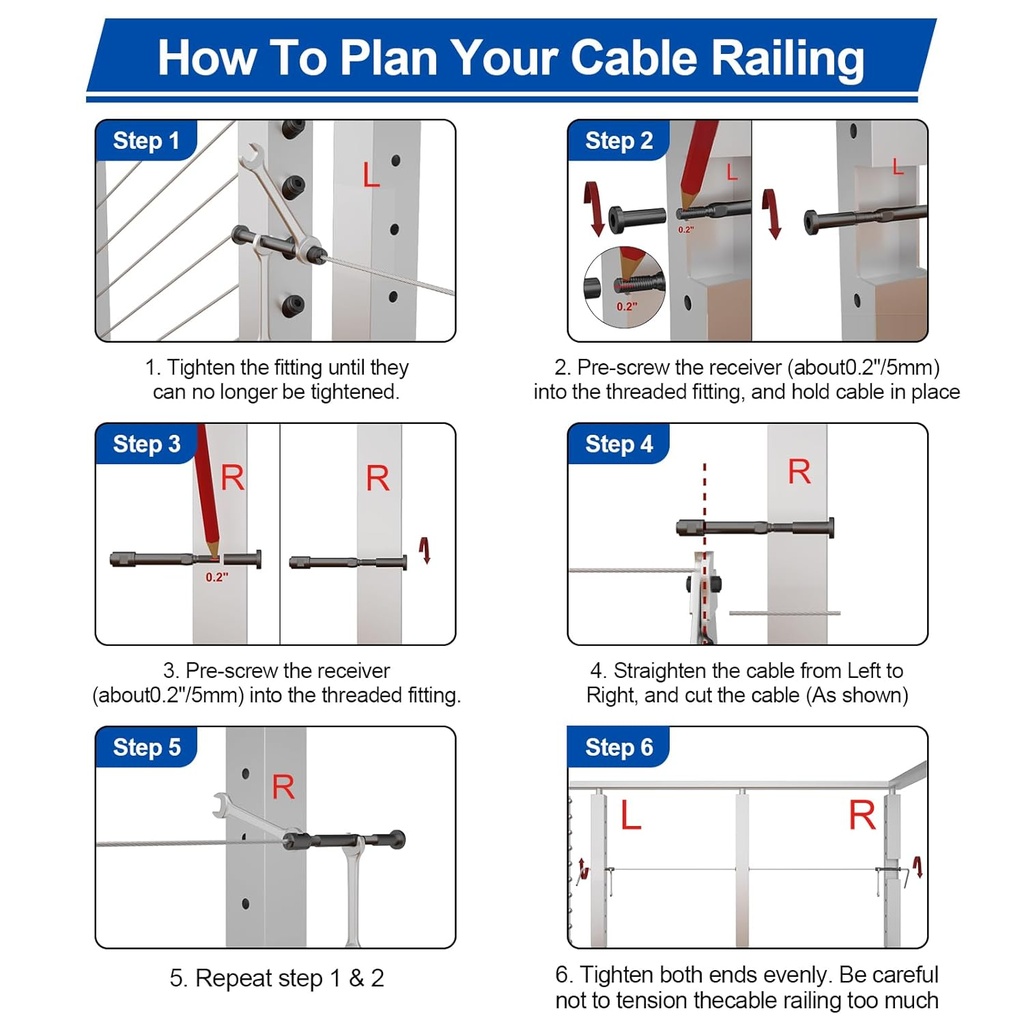 How To Plan Your Cable Railing

Step 1

L

1. Tighten the fitting until they can no longer be tightened.

Step 2

L

0.2"

0.2"

L

2. Pre-screw the receiver (about0.2"/5mm) into the threaded fitting, and hold cable in place

Step 3

R

0.2"

R

3. Pre-screw the receiver (about0.2"/5mm) into the threaded fitting.

Step 4

R

4. Straighten the cable from Left to Right, and cut the cable (As shown)

Step 5

R

5. Repeat step 1 & 2

Step 6

L

R

6. Tighten both ends evenly. Be careful not to tension thecable railing too much