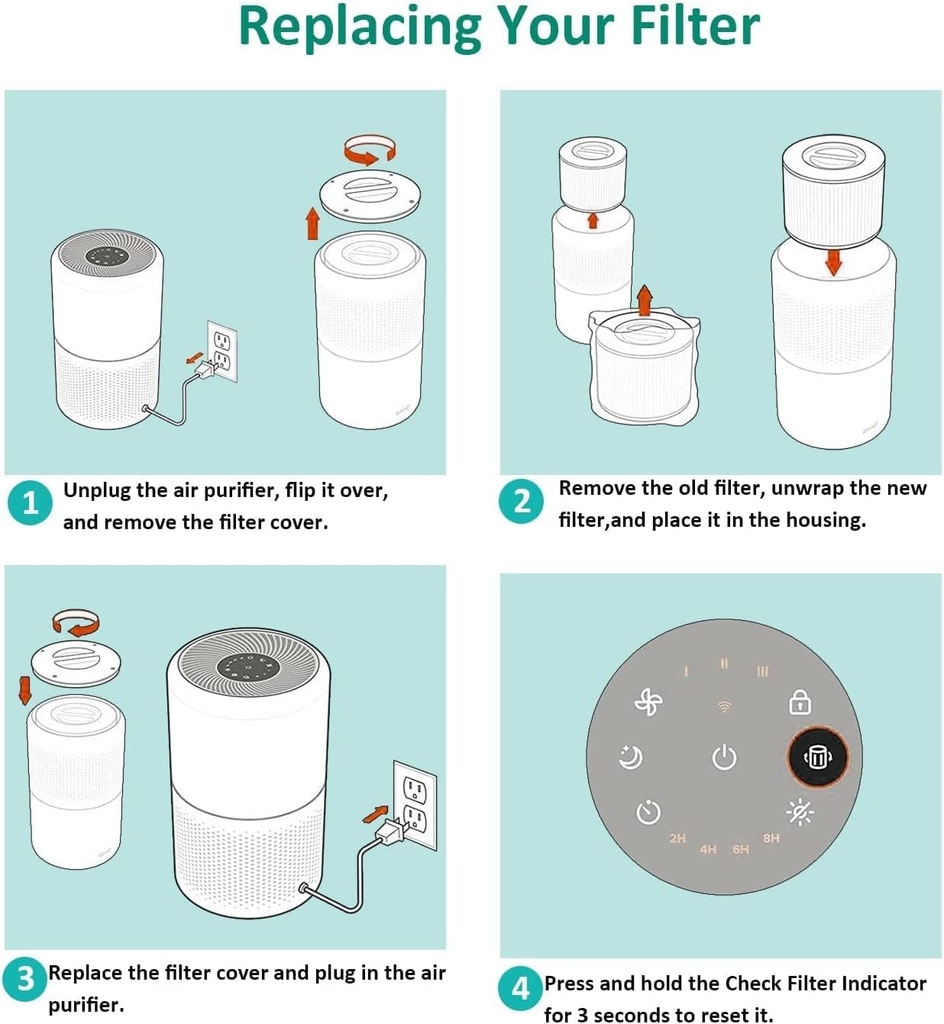 Replacing Your Filter

1 Unplug the air purifier, flip it over, and remove the filter cover.

2 Remove the old filter, unwrap the new filter,and place it in the housing.

3 Replace the filter cover and plug in the air purifier.

I II III

2H 4H 6H 8H

4 Press and hold the Check Filter Indicator for 3 seconds to reset it.