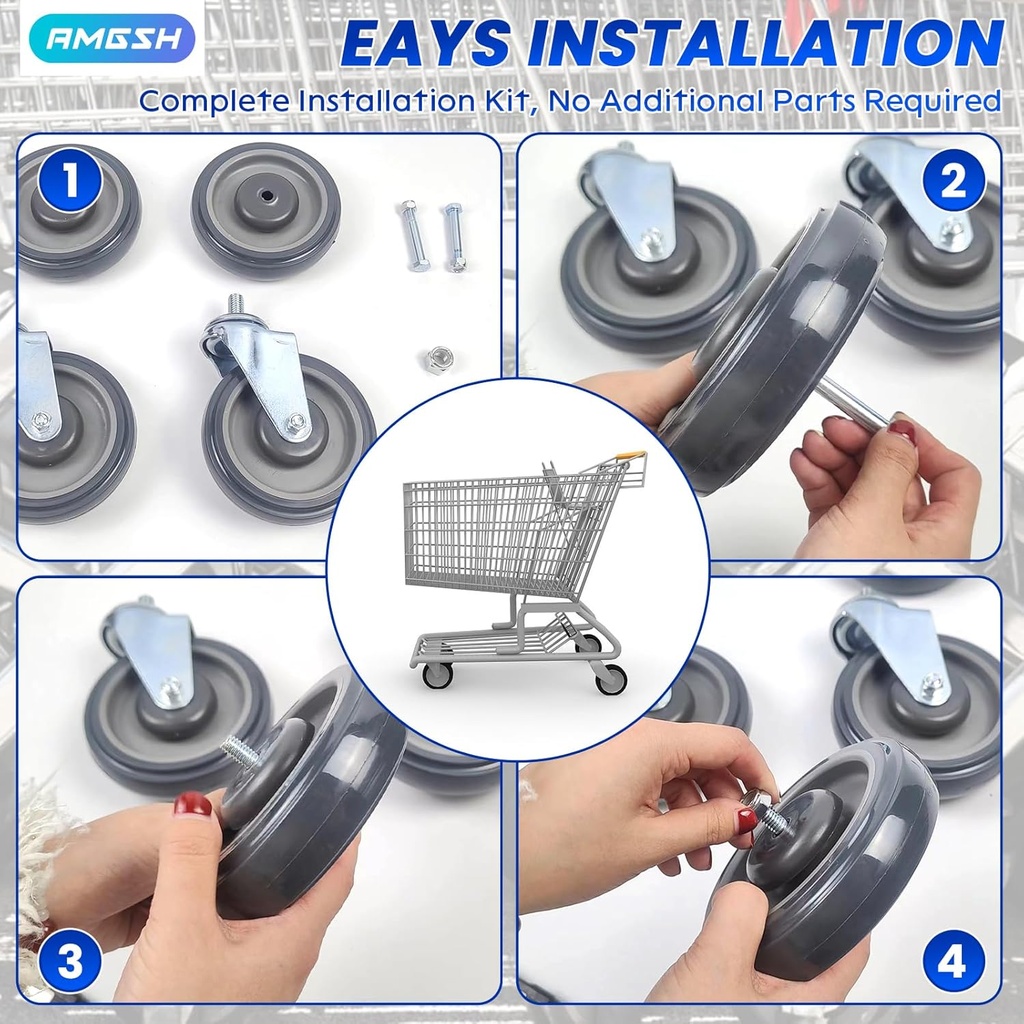 AMGSH

EAYS INSTALLATION

Complete Installation Kit, No Additional Parts Required

1

2

3

4