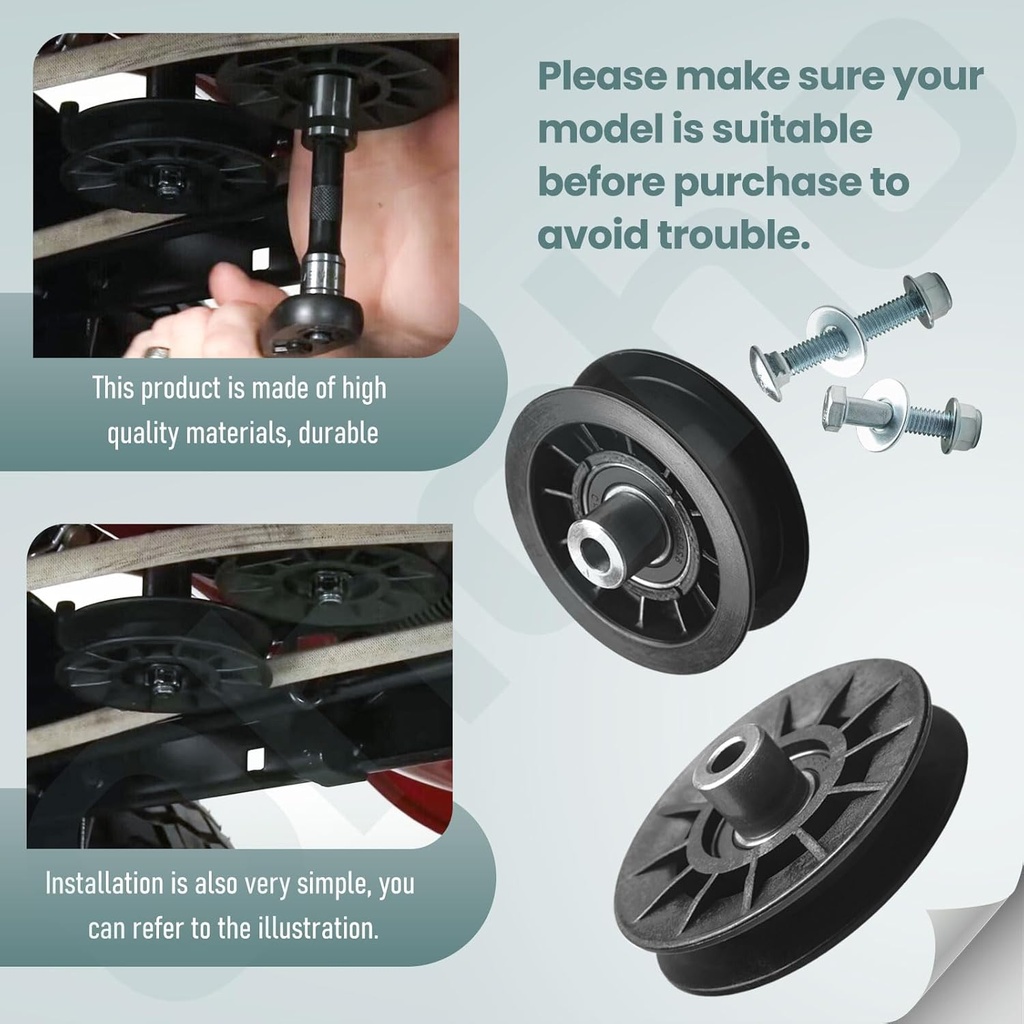 Please make sure your model is suitable before purchase to avoid trouble.

This product is made of high quality materials, durable

Installation is also very simple, you can refer to the illustration.