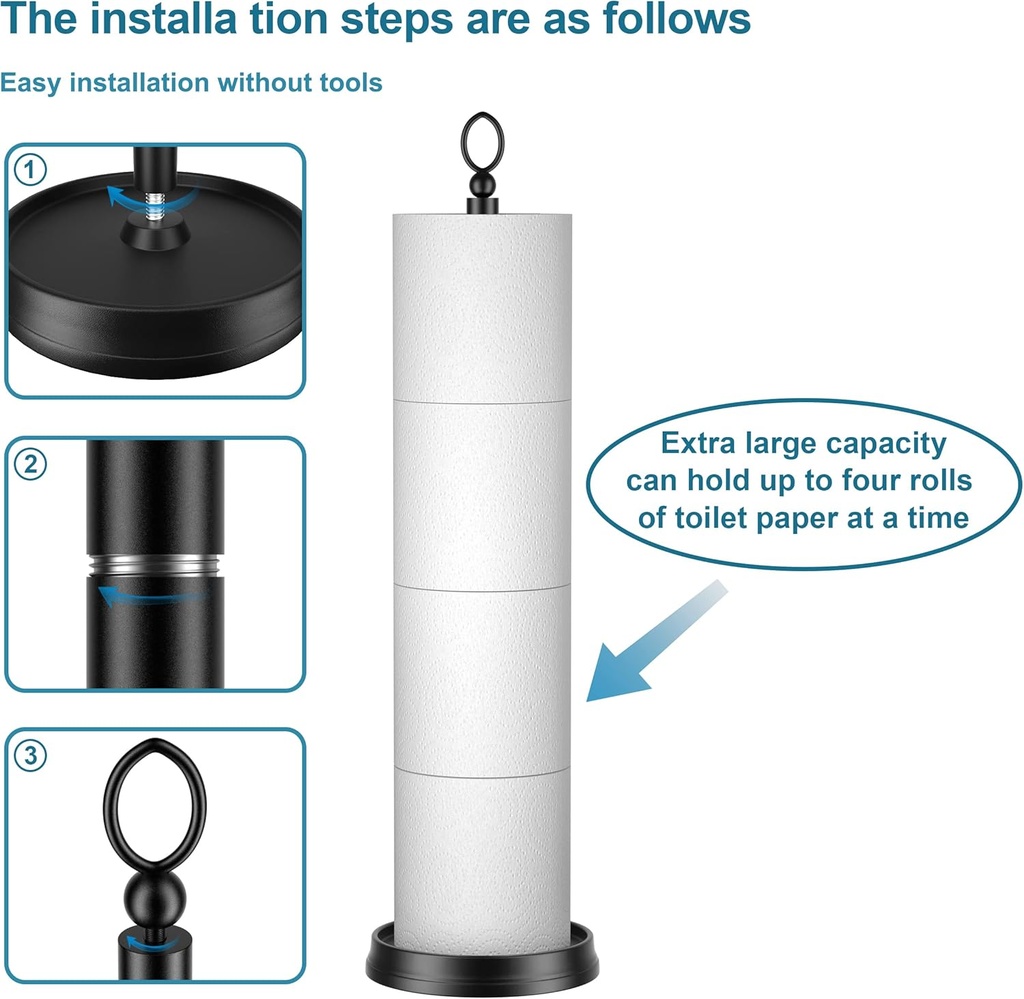 The installa tion steps are as follows

Easy installation without tools

1

2

3

Extra large capacity can hold up to four rolls of toilet paper at a time