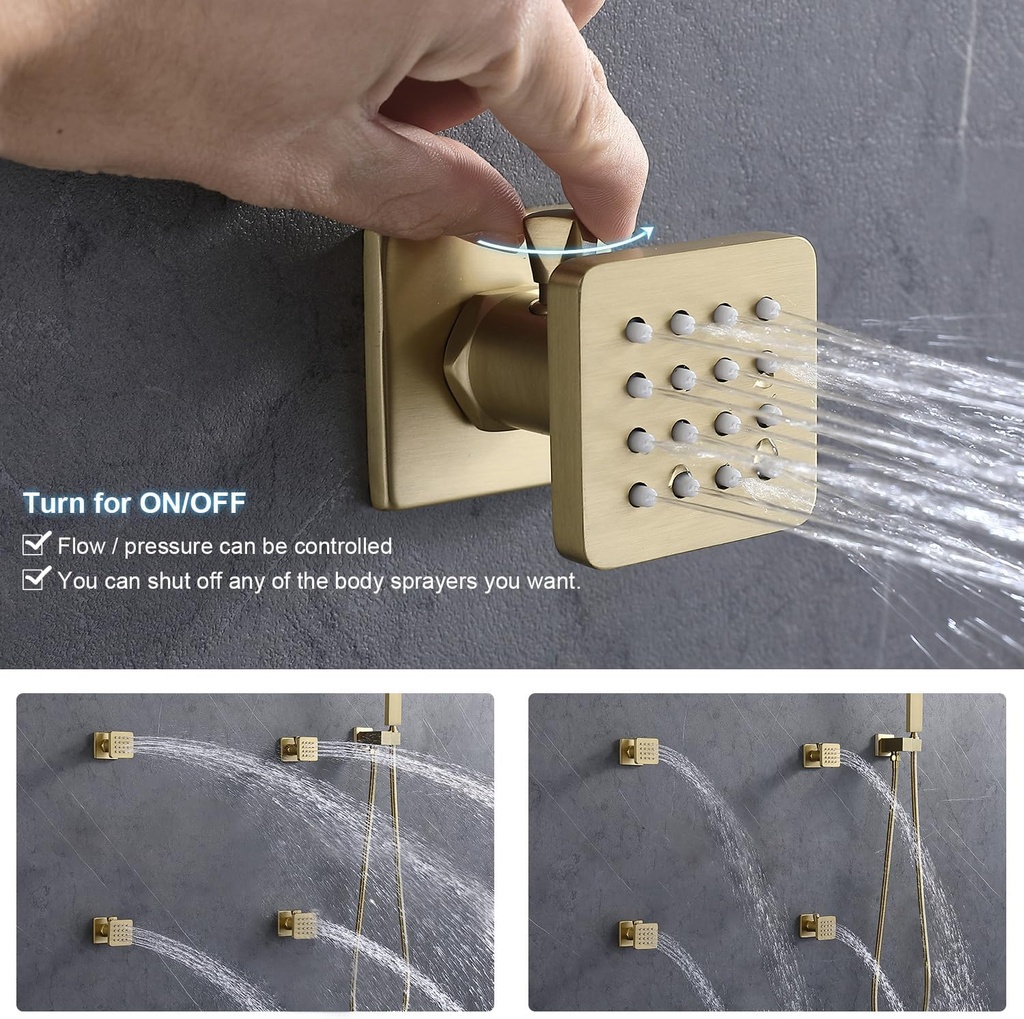 Turn for ON/OFF
Flow / pressure can be controlled
You can shut off any of the body sprayers you want.