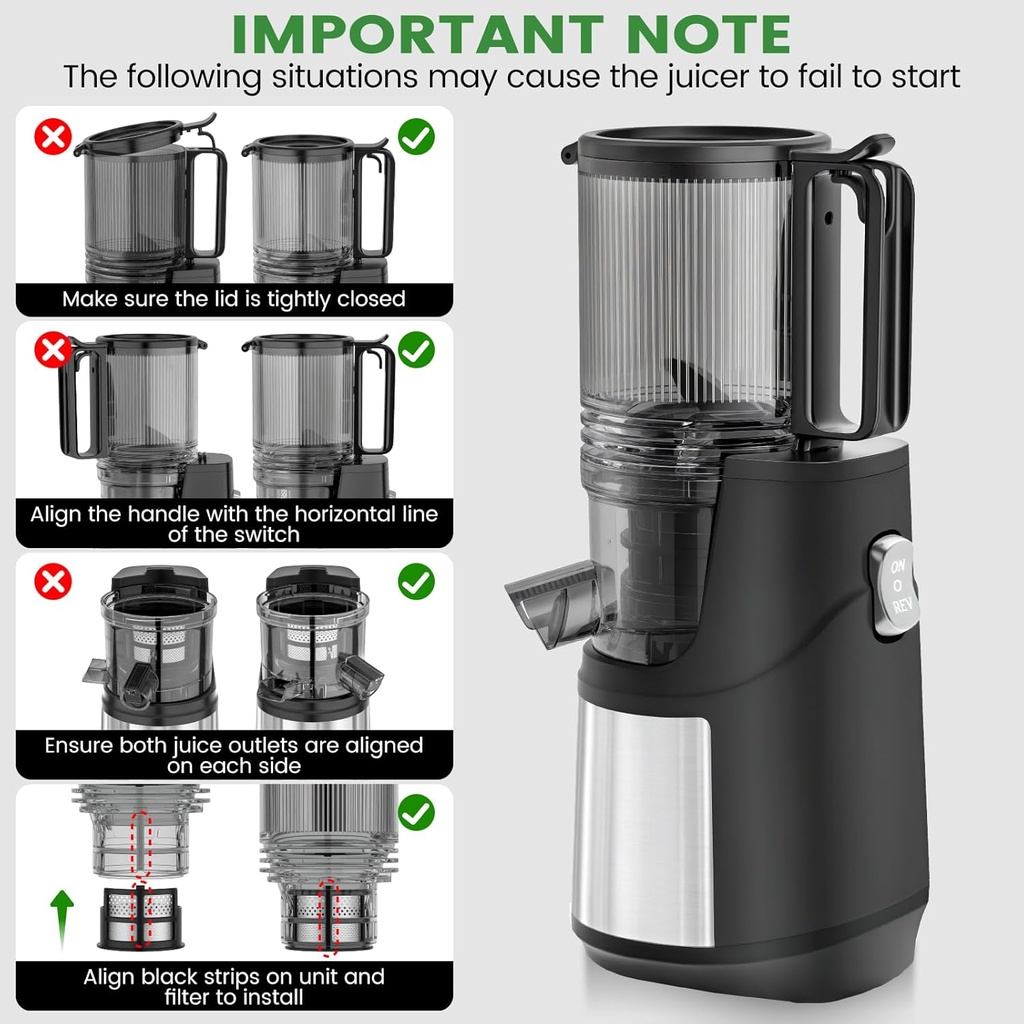 IMPORTANT NOTE
The following situations may cause the juicer to fail to start

Make sure the lid is tightly closed

Align the handle with the horizontal line of the switch

Ensure both juice outlets are aligned on each side

Align black strips on unit and filter to install

ON
O
REV