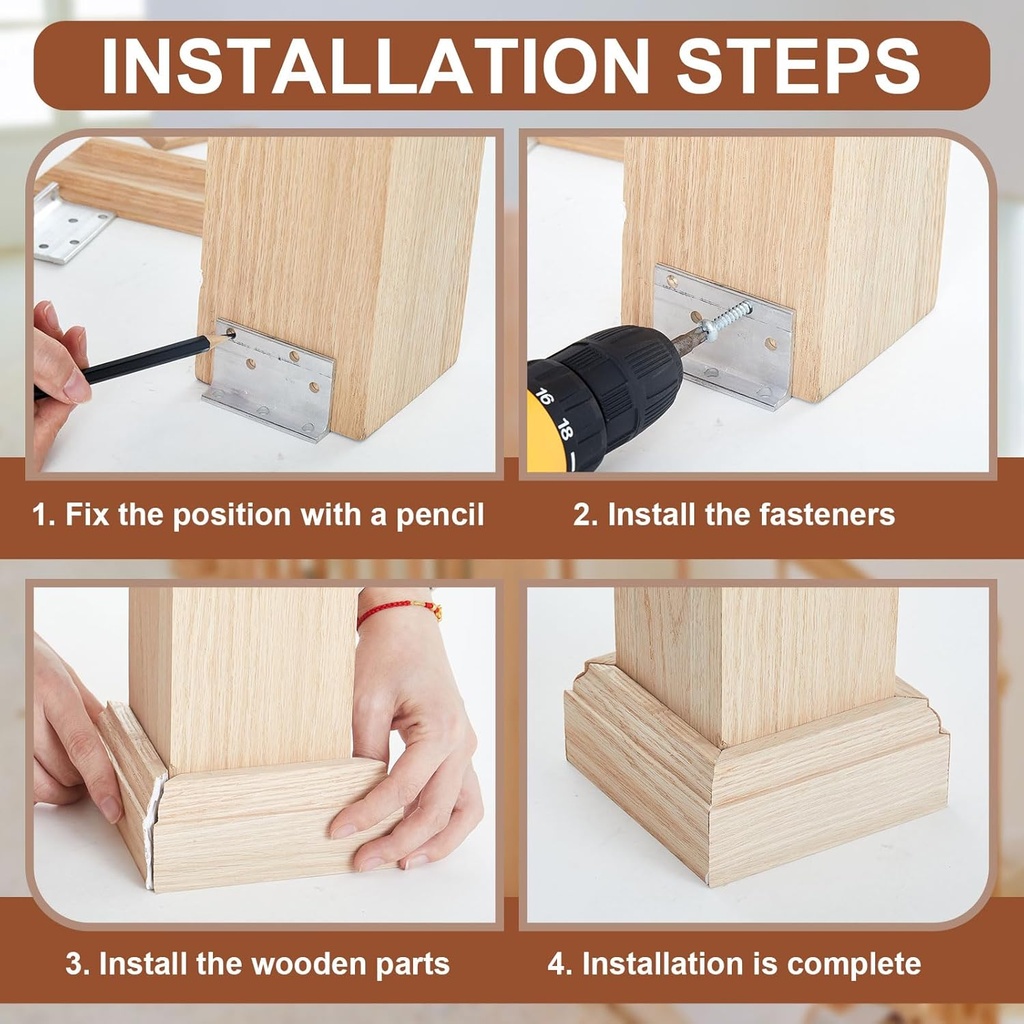 INSTALLATION STEPS

16
18

1. Fix the position with a pencil

2. Install the fasteners

3. Install the wooden parts

4. Installation is complete