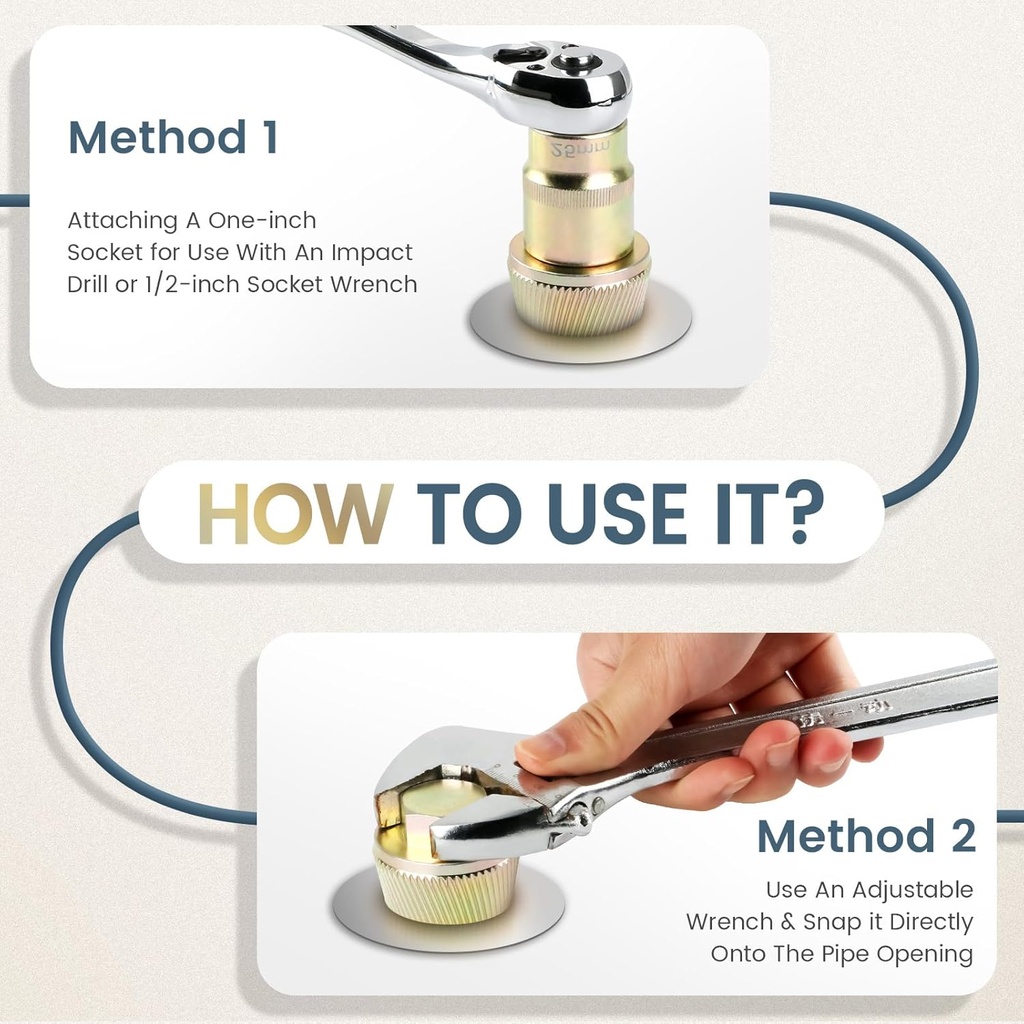 Method 1

Attaching A One-inch Socket for Use With An Impact Drill or 1/2-inch Socket Wrench

25mm

HOW TO USE IT?

Method 2

Use An Adjustable Wrench & Snap it Directly Onto The Pipe Opening