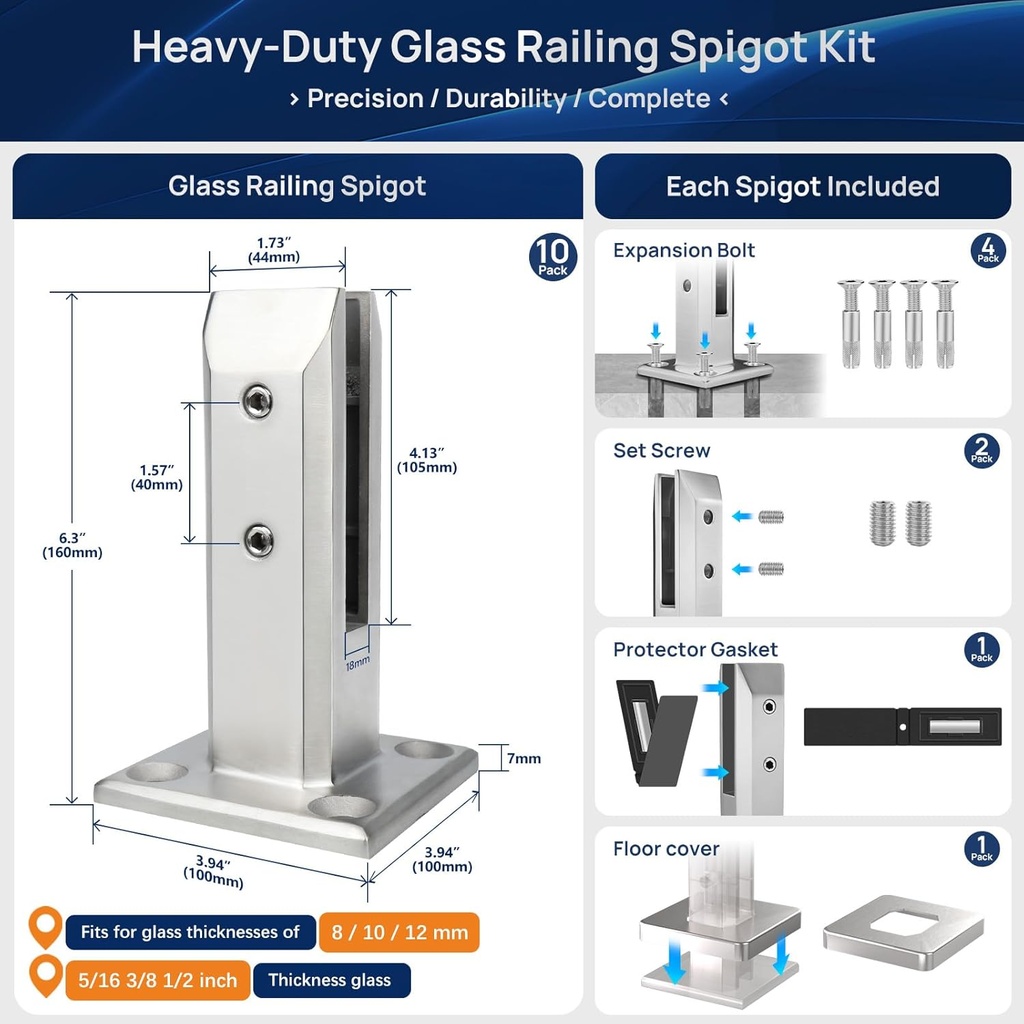 Heavy-Duty Glass Railing Spigot Kit

› Precision / Durability / Complete ‹

Glass Railing Spigot

10 Pack

1.73″ (44mm)

1.57″ (40mm)

4.13″ (105mm)

6.3″ (160mm)

18mm

7mm

3.94″ (100mm)

3.94″ (100mm)

Fits for glass thicknesses of 8 / 10 / 12 mm

5/16 3/8 1/2 inch Thickness glass

Each Spigot Included

Expansion Bolt

4 Pack

Set Screw

2 Pack

Protector Gasket

1 Pack

Floor cover

1 Pack