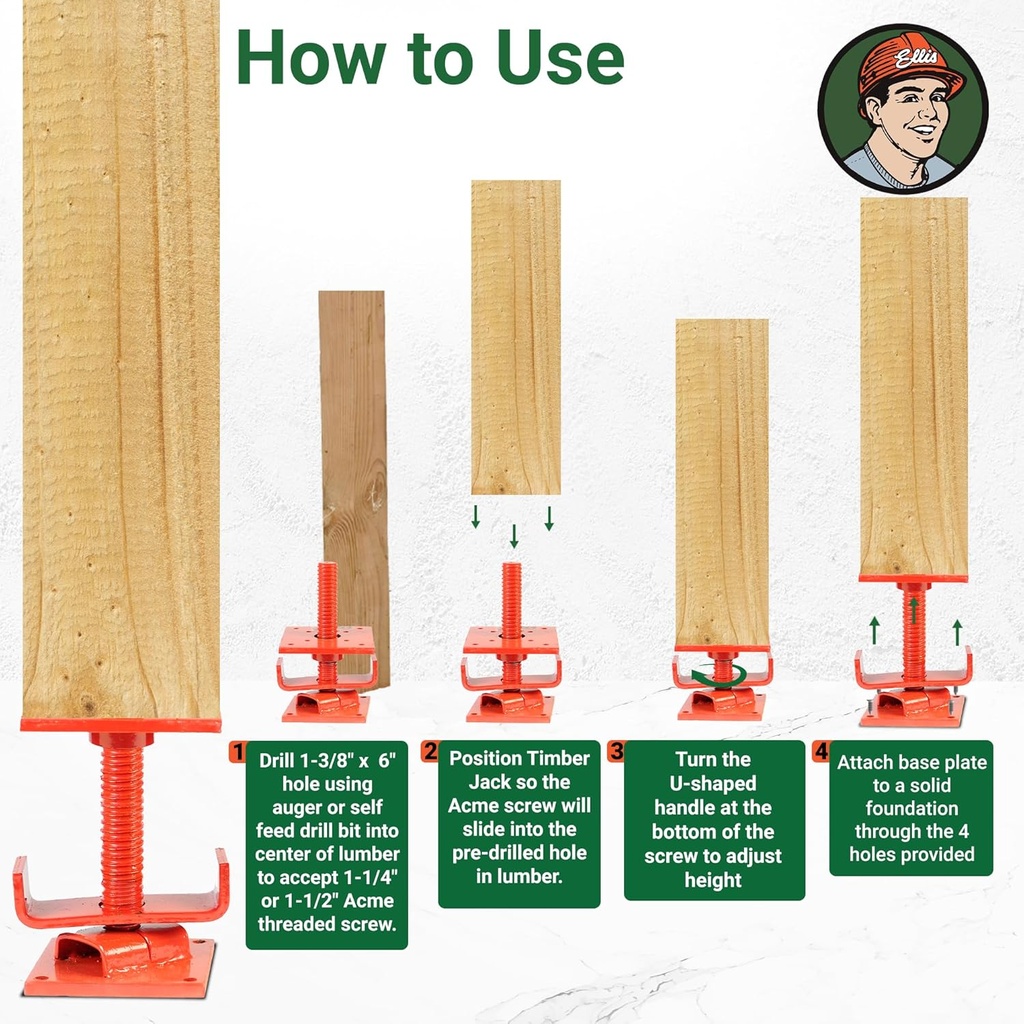 How to Use

Ellis

1 Drill 1-3/8" x 6" hole using auger or self feed drill bit into center of lumber to accept 1-1/4" or 1-1/2" Acme threaded screw.

2 Position Timber Jack so the Acme screw will slide into the pre-drilled hole in lumber.

3 Turn the U-shaped handle at the bottom of the screw to adjust height

4 Attach base plate to a solid foundation through the 4 holes provided