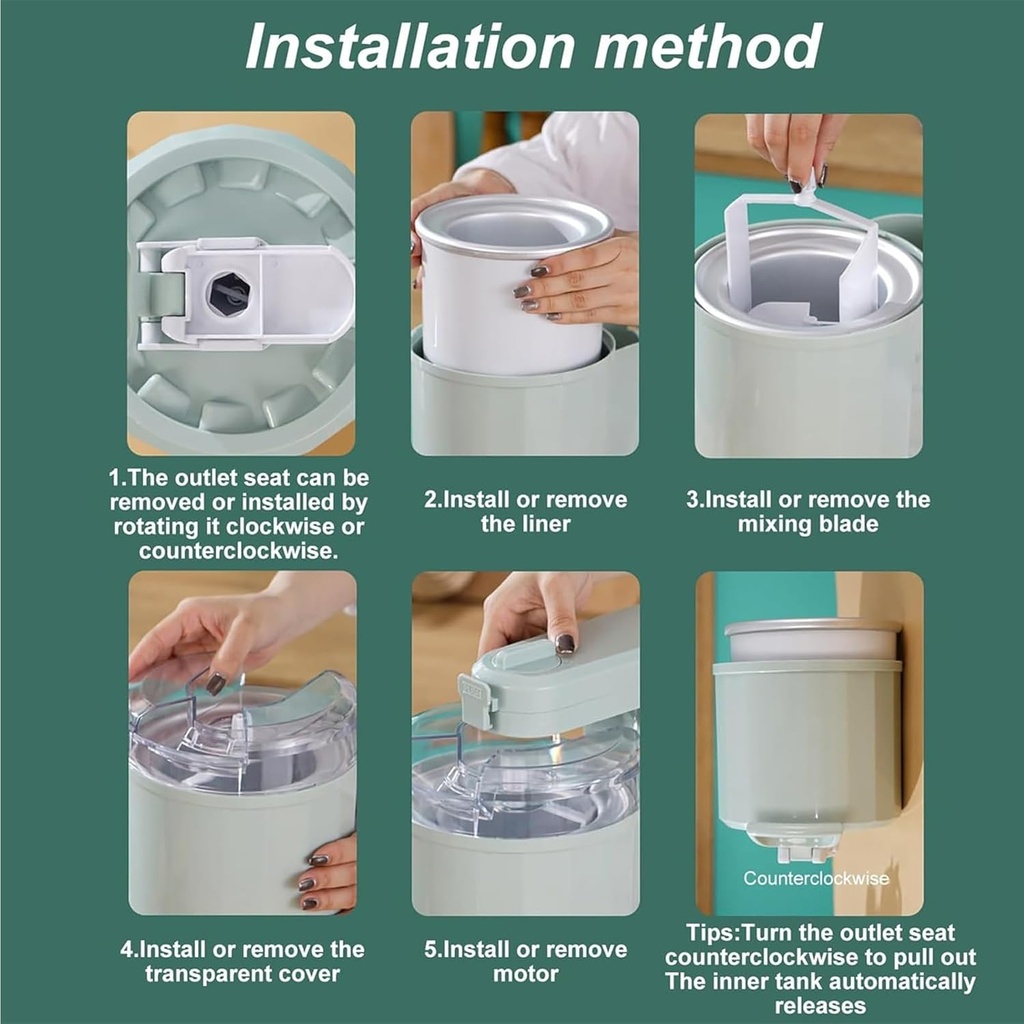 Installation method

1.The outlet seat can be removed or installed by rotating it clockwise or counterclockwise.

2.Install or remove the liner

3.Install or remove the mixing blade

4.Install or remove the transparent cover

5.Install or remove motor

Counterclockwise

Tips:Turn the outlet seat counterclockwise to pull out The inner tank automatically releases