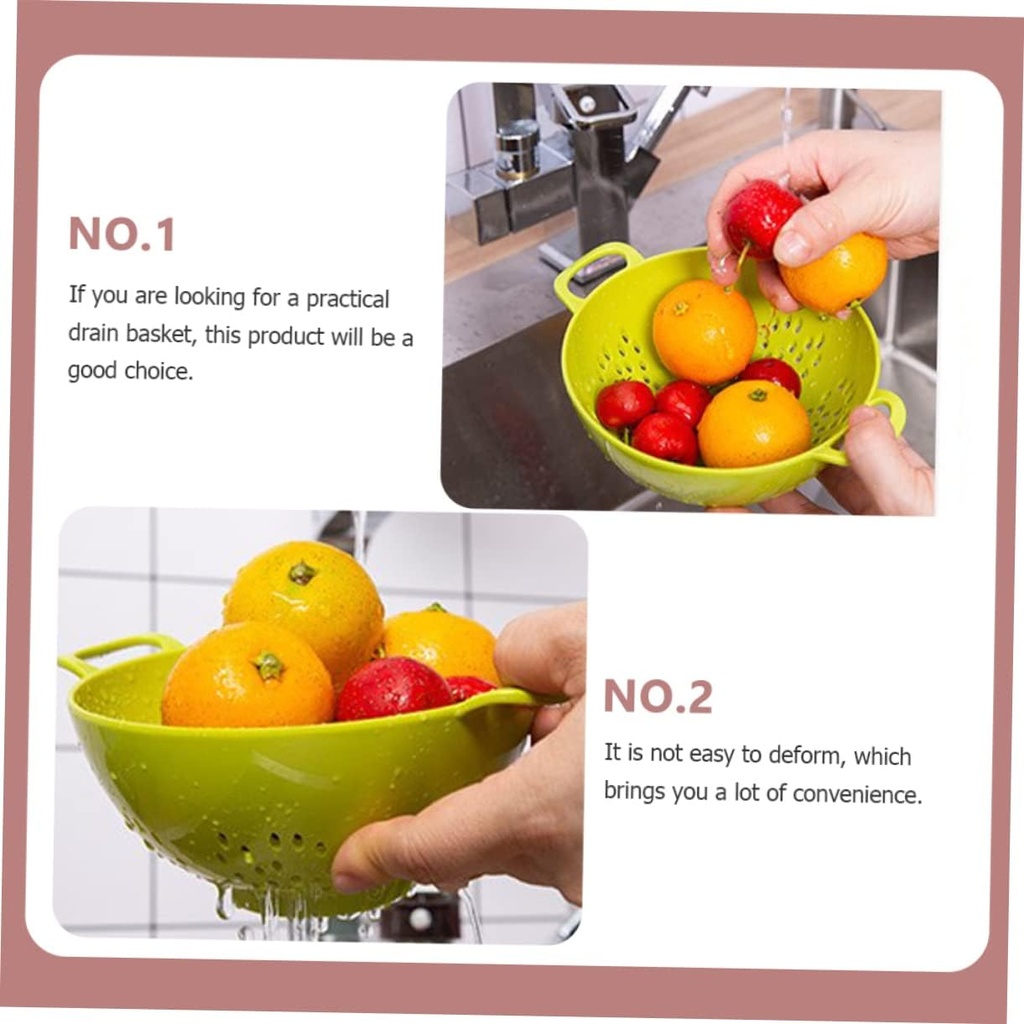 NO.1

If you are looking for a practical drain basket, this product will be a good choice.

NO.2

It is not easy to deform, which brings you a lot of convenience.