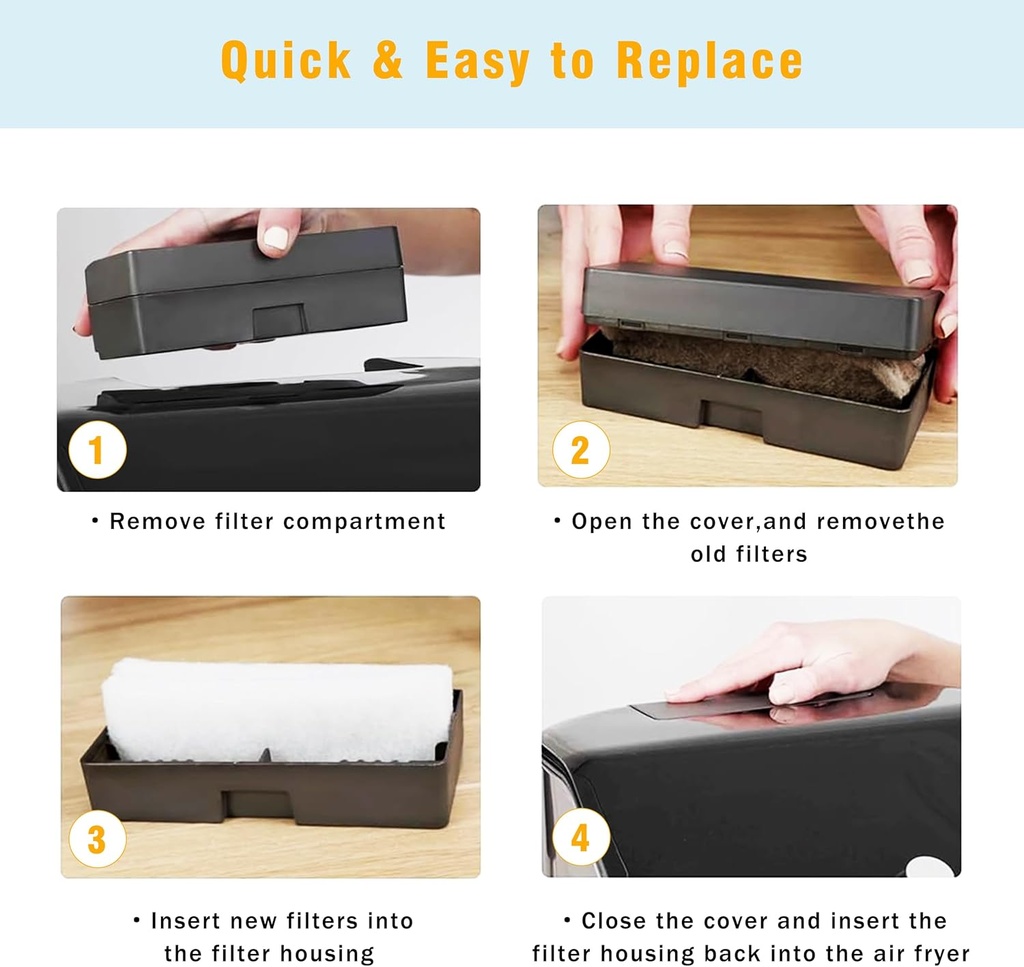 Quick & Easy to Replace

1

• Remove filter compartment

2

• Open the cover,and removethe old filters

3

• Insert new filters into the filter housing

4

• Close the cover and insert the filter housing back into the air fryer