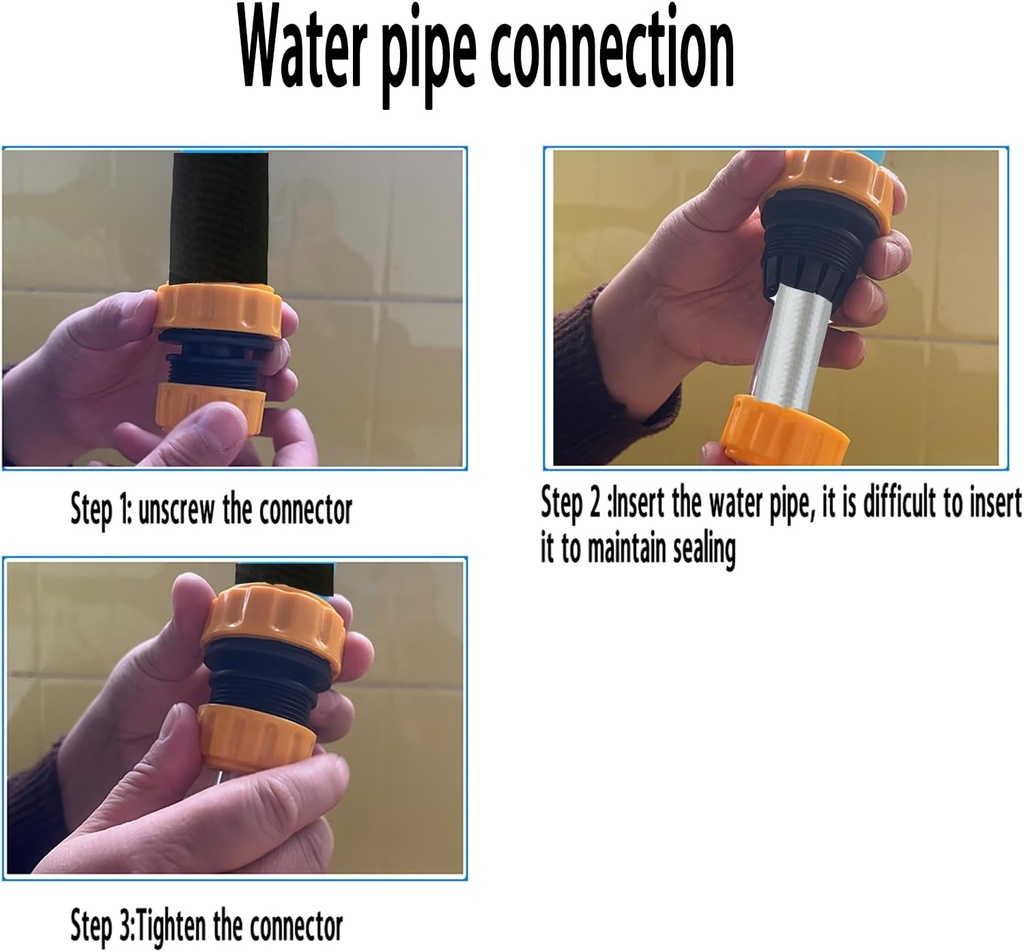 Water pipe connection

Step 1: unscrew the connector

Step 2 :Insert the water pipe, it is difficult to insert it to maintain sealing

Step 3:Tighten the connector