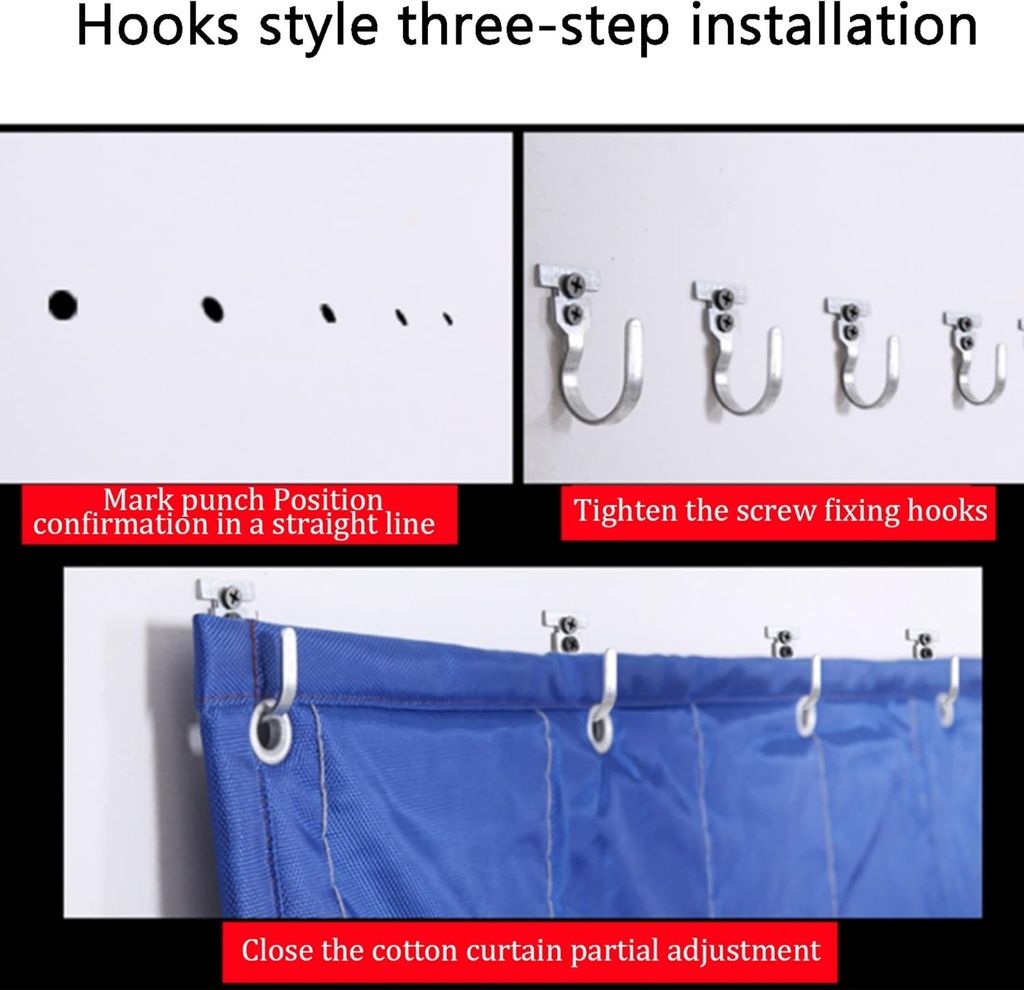 Hooks style three-step installation

Mark punch Position confirmation in a straight line

Tighten the screw fixing hooks

Close the cotton curtain partial adjustment