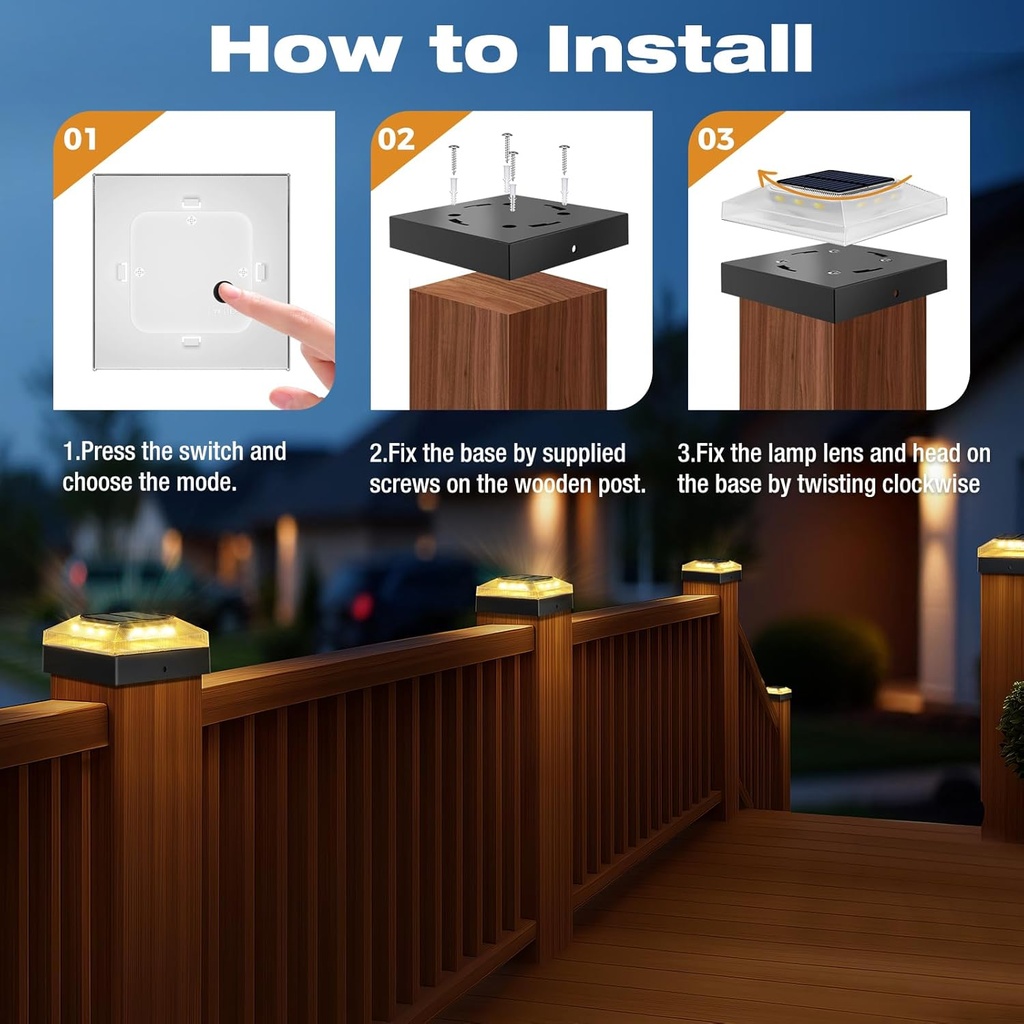 How to Install

01

1.Press the switch and choose the mode.

02

2.Fix the base by supplied screws on the wooden post.

03

3.Fix the lamp lens and head on the base by twisting clockwise