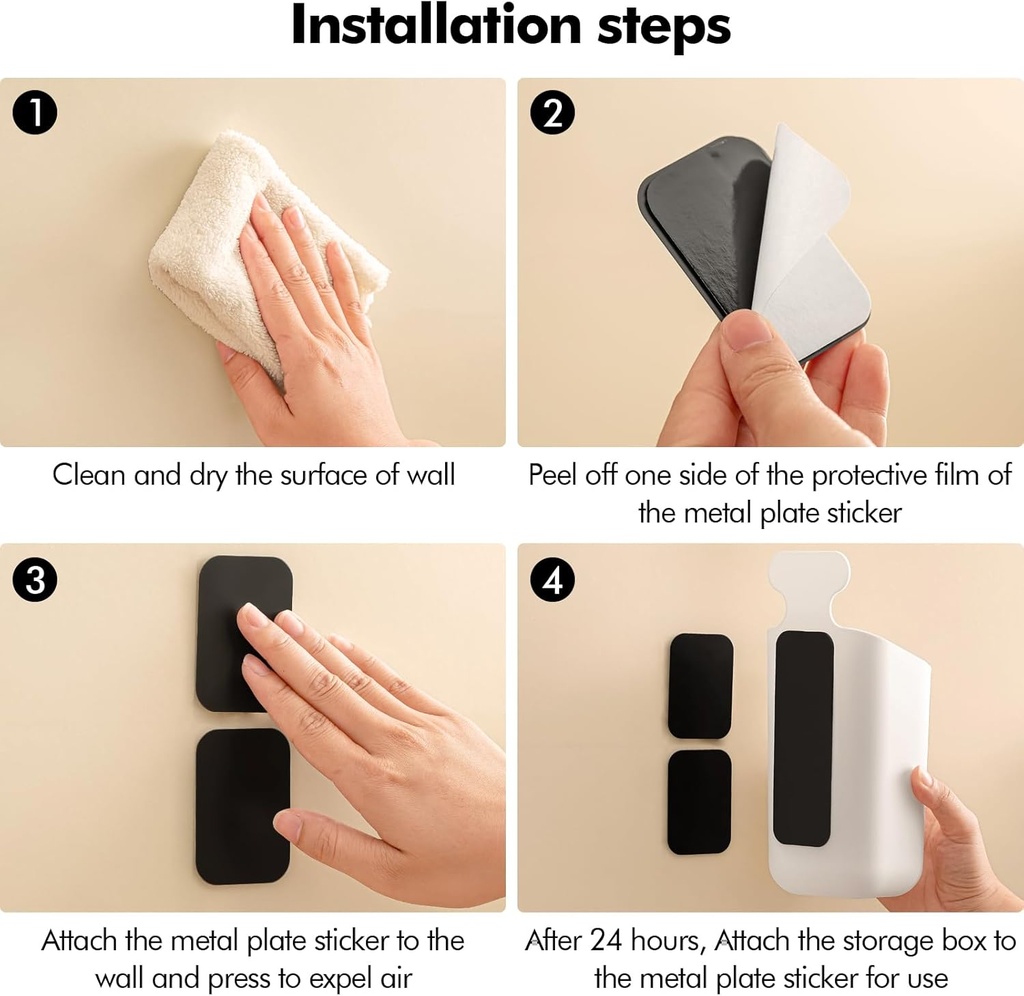 Installation steps

1

Clean and dry the surface of wall

2

Peel off one side of the protective film of the metal plate sticker

3

Attach the metal plate sticker to the wall and press to expel air

4

After 24 hours, Attach the storage box to the metal plate sticker for use