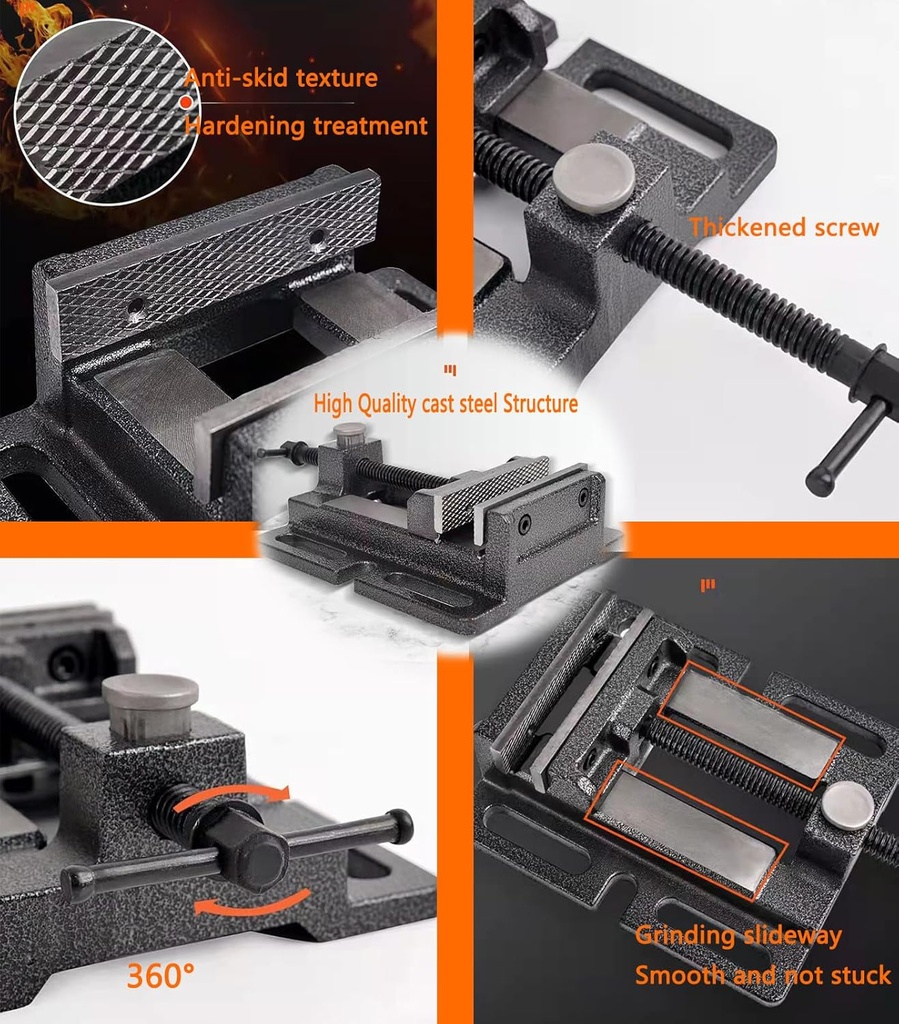 Anti-skid texture
Hardening treatment

Thickened screw

"
High Quality cast steel Structure

"

360°

Grinding slideway
Smooth and not stuck