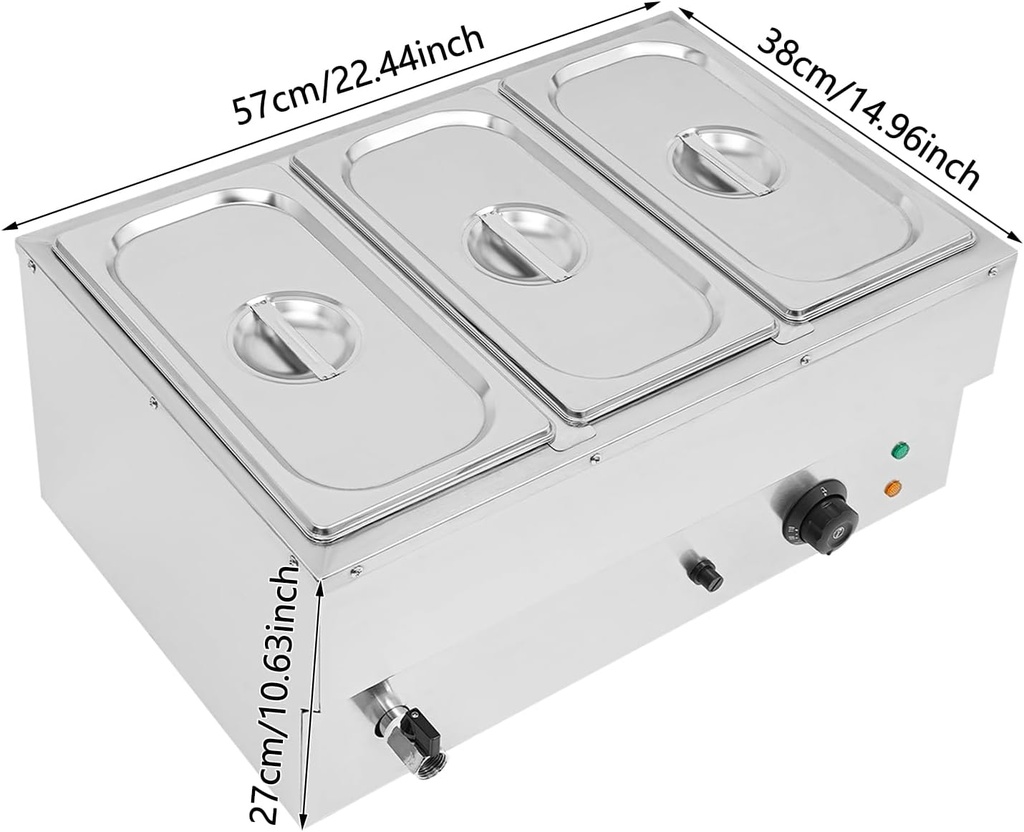 57cm/22.44inch

38cm/14.96inch

27cm/10.63inch