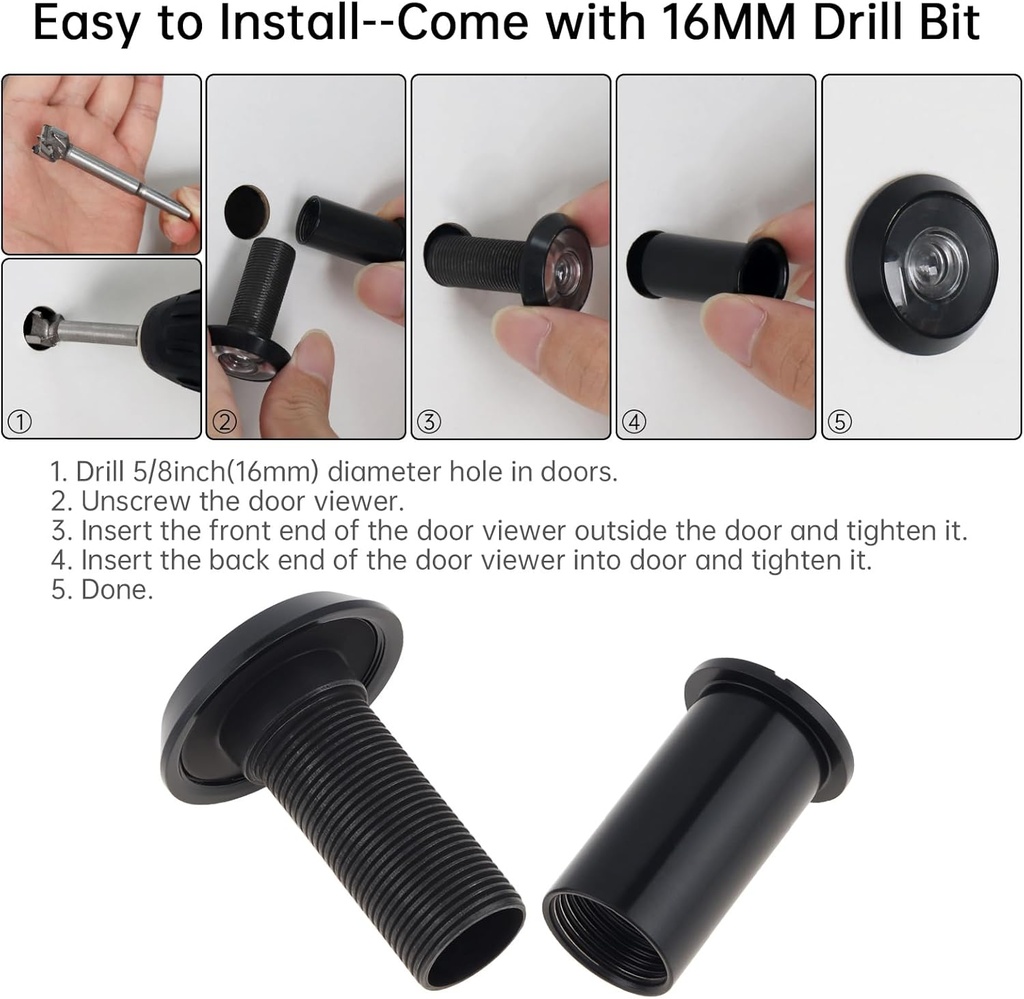 Easy to Install--Come with 16MM Drill Bit

①

②

③

④

⑤

1. Drill 5/8inch(16mm) diameter hole in doors.
2. Unscrew the door viewer.
3. Insert the front end of the door viewer outside the door and tighten it.
4. Insert the back end of the door viewer into door and tighten it.
5. Done.