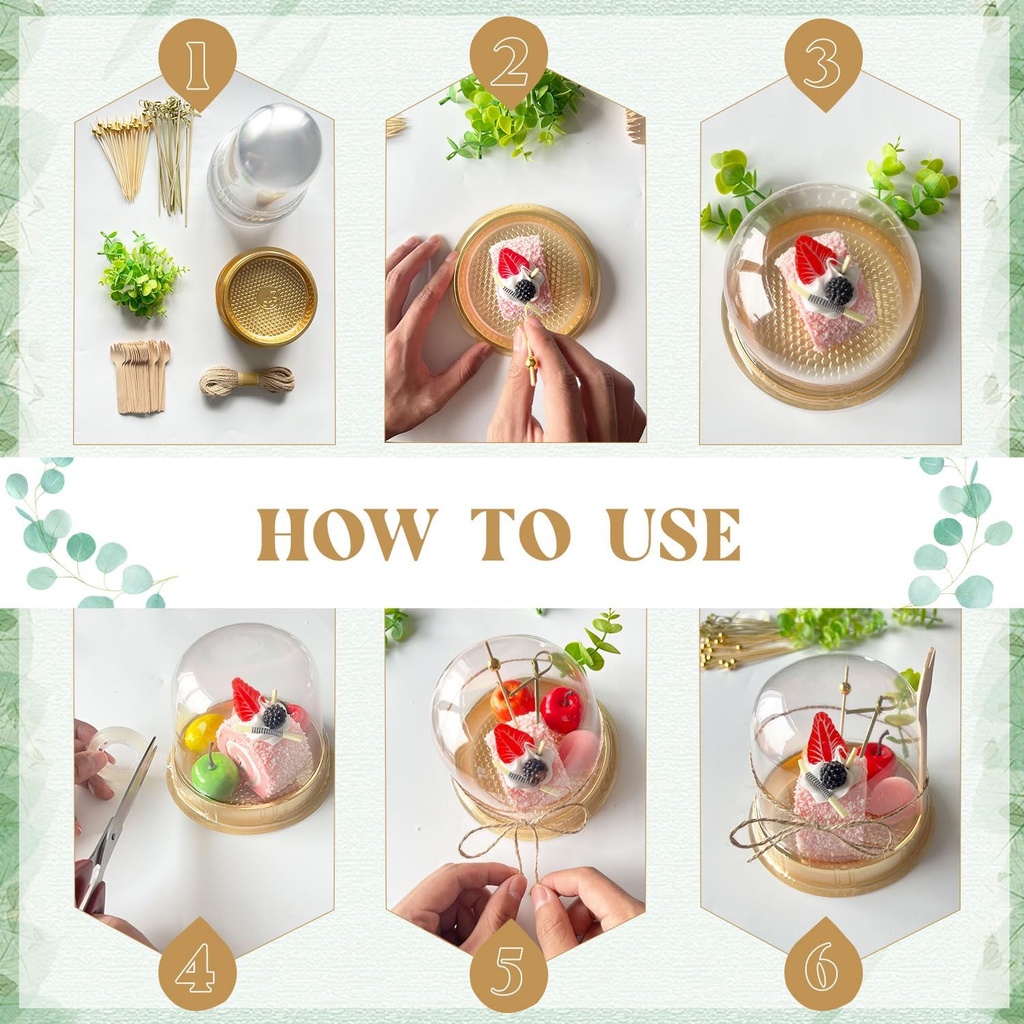 1

2

3

HOW TO USE

4

5

6