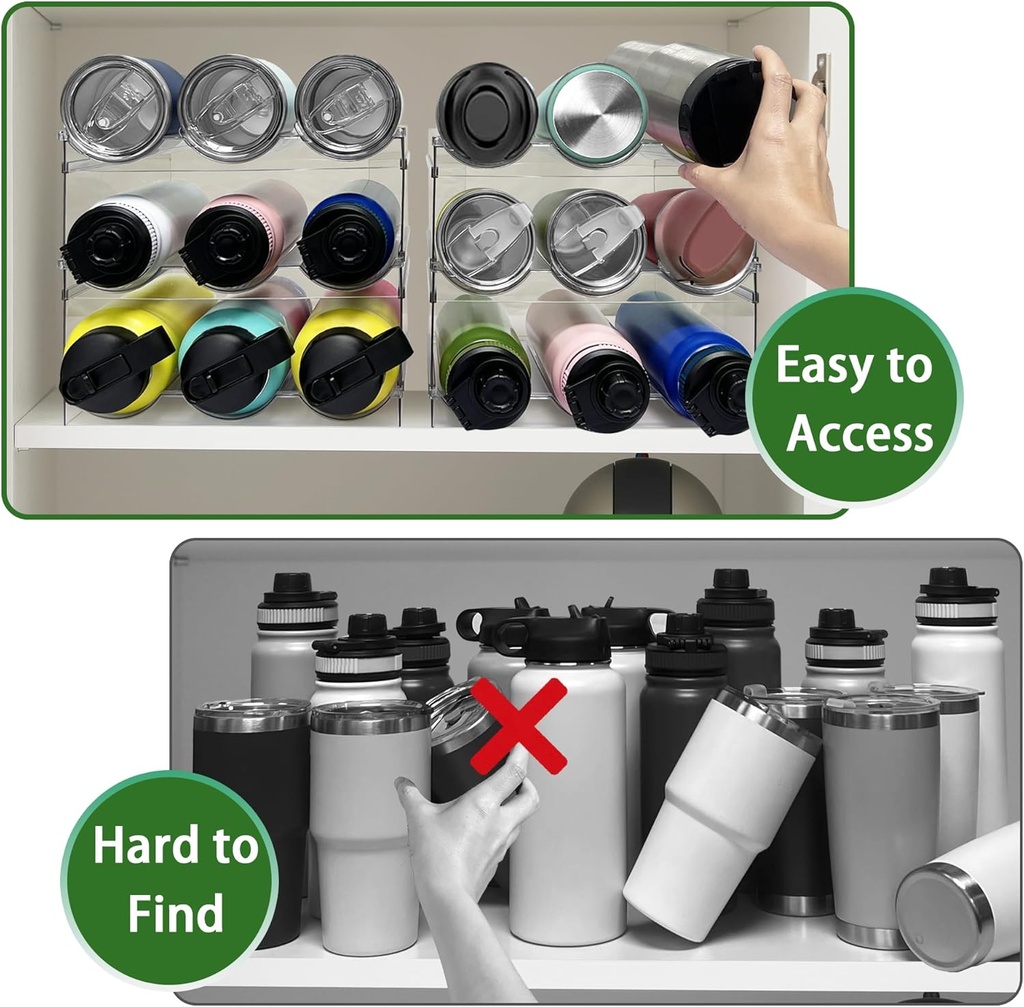 Easy to Access

Hard to Find