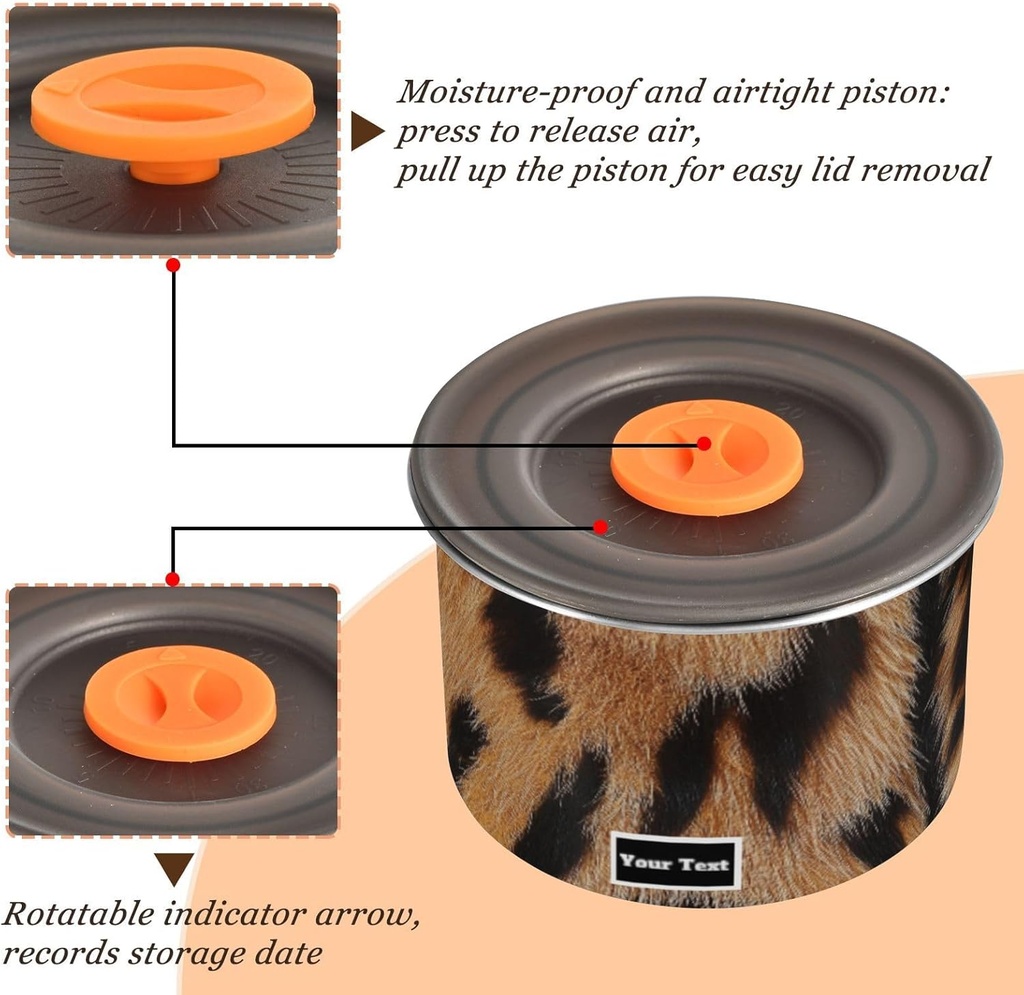 Moisture-proof and airtight piston:
press to release air,
pull up the piston for easy lid removal

20

20

Your Text

Rotatable indicator arrow,
records storage date