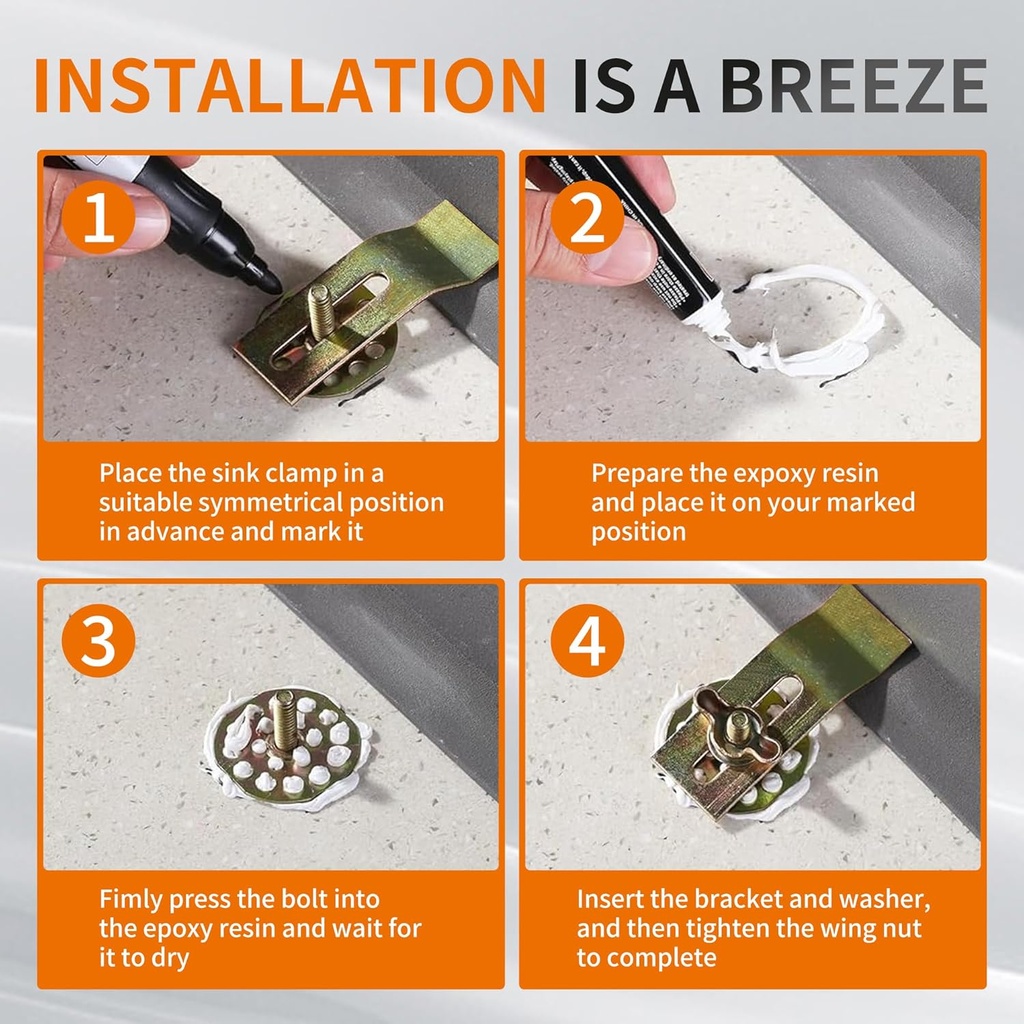 INSTALLATION IS A BREEZE

1

Place the sink clamp in a suitable symmetrical position in advance and mark it

2

Prepare the expoxy resin and place it on your marked position

3

Fimly press the bolt into the epoxy resin and wait for it to dry

4

Insert the bracket and washer, and then tighten the wing nut to complete