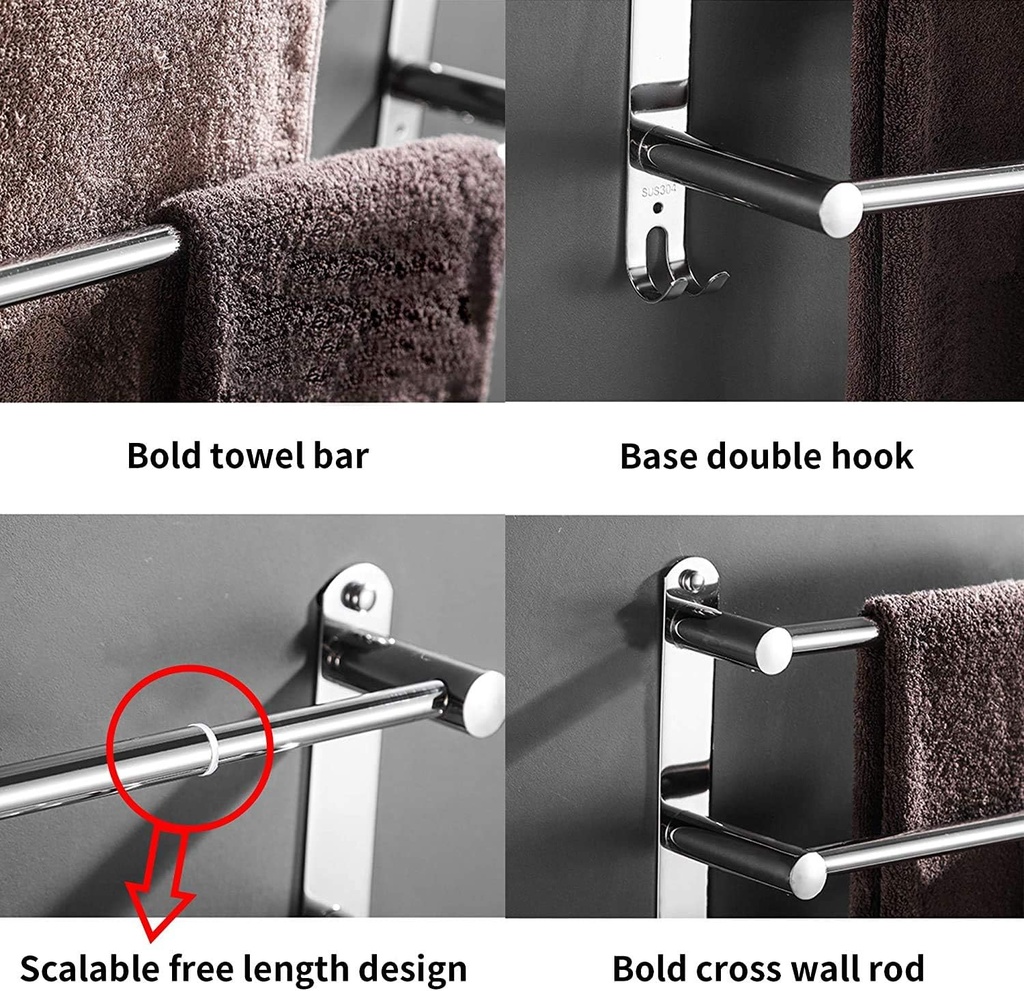 SUS304

Bold towel bar

Base double hook

Scalable free length design

Bold cross wall rod