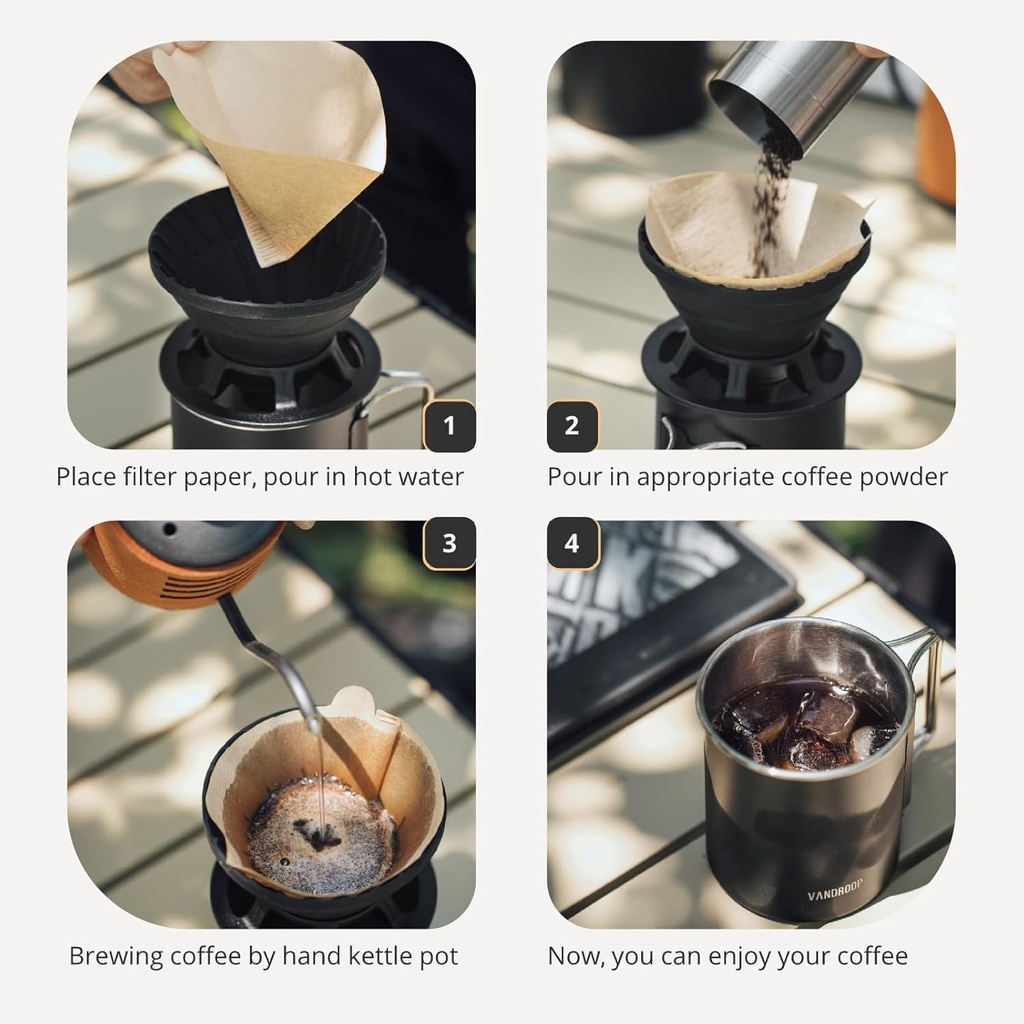 1

Place filter paper, pour in hot water

2

Pour in appropriate coffee powder

3

Brewing coffee by hand kettle pot

4

VANDROOP

Now, you can enjoy your coffee