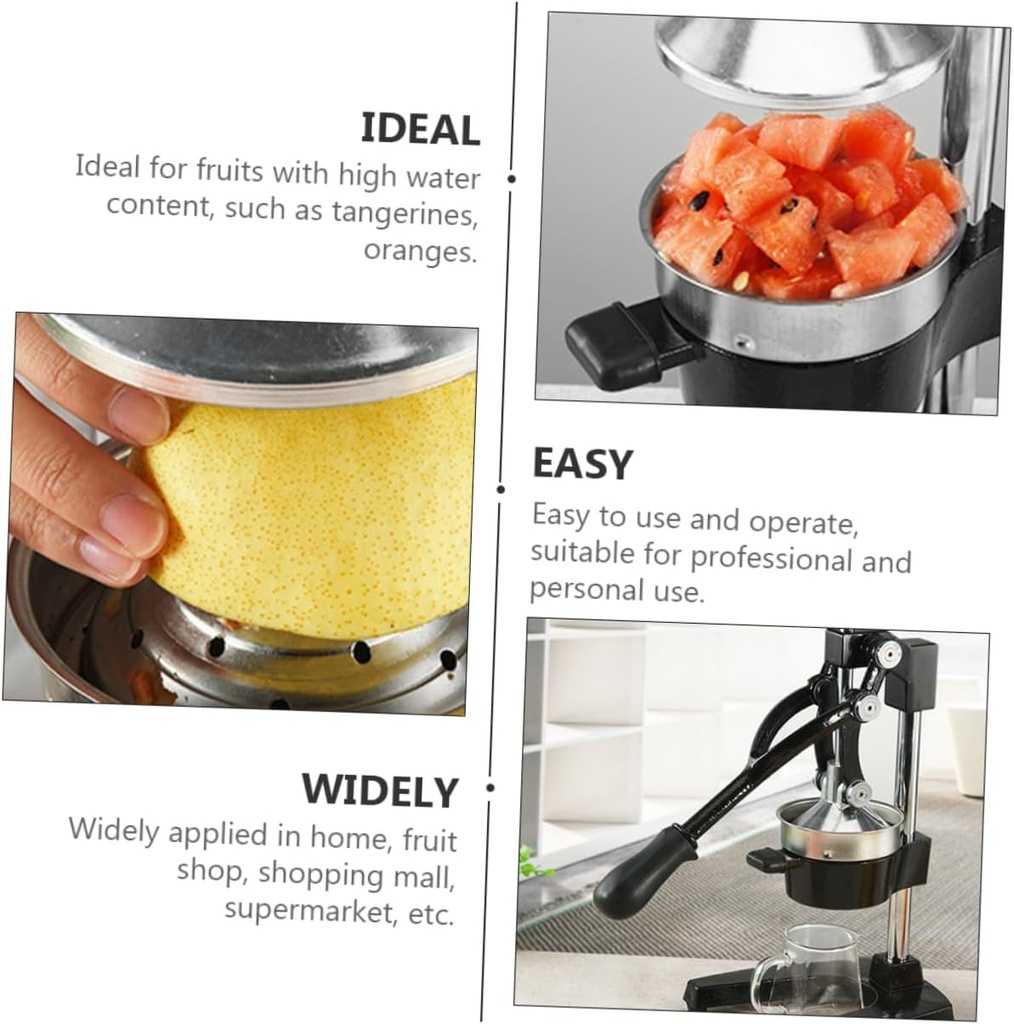 IDEAL
Ideal for fruits with high water content, such as tangerines, oranges.

EASY
Easy to use and operate, suitable for professional and personal use.

WIDELY
Widely applied in home, fruit shop, shopping mall, supermarket, etc.